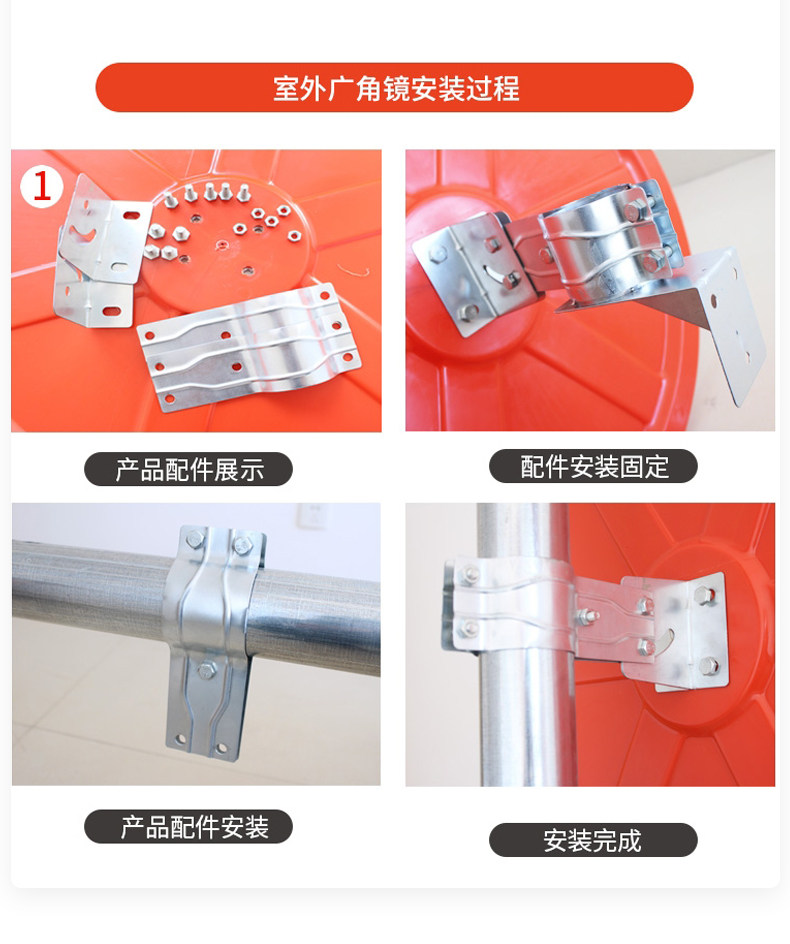 室外广角镜安装过程

1

产品配件展示

配件安装固定

产品配件安装

安装完成