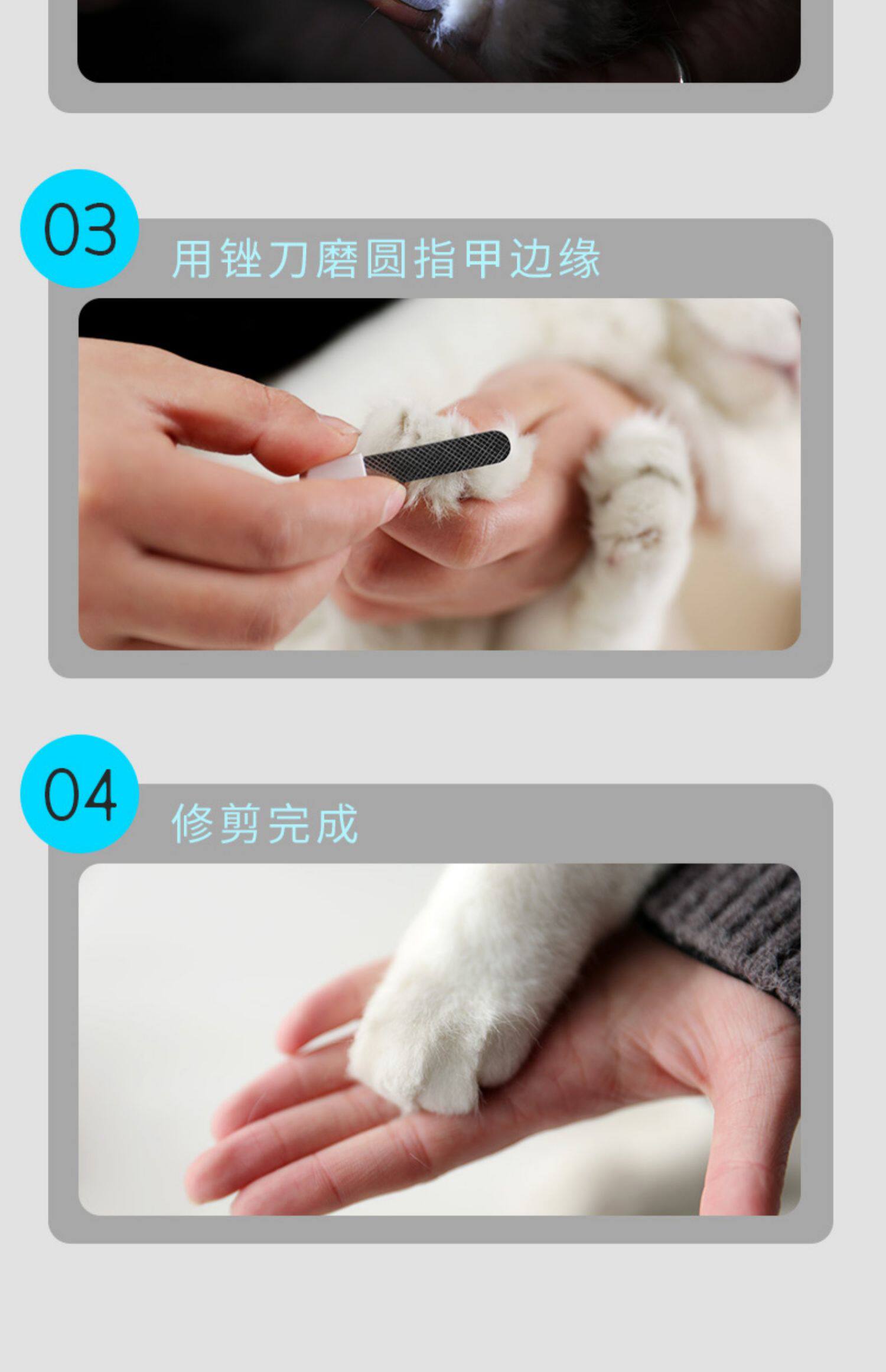 03

用锉刀磨圆指甲边缘

04

修剪完成