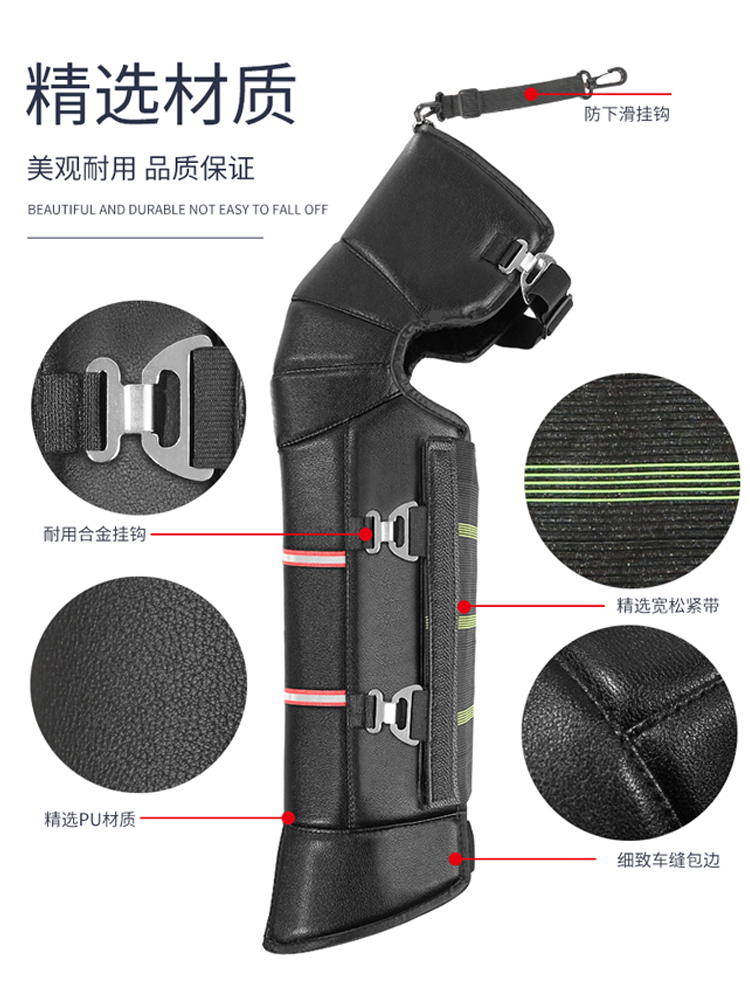 精选材质

美观耐用 品质保证

BEAUTIFUL AND DURABLE NOT EASY TO FALL OFF

防下滑挂钩

耐用合金挂钩

精选宽松紧带

精选PU材质

细致车缝包边