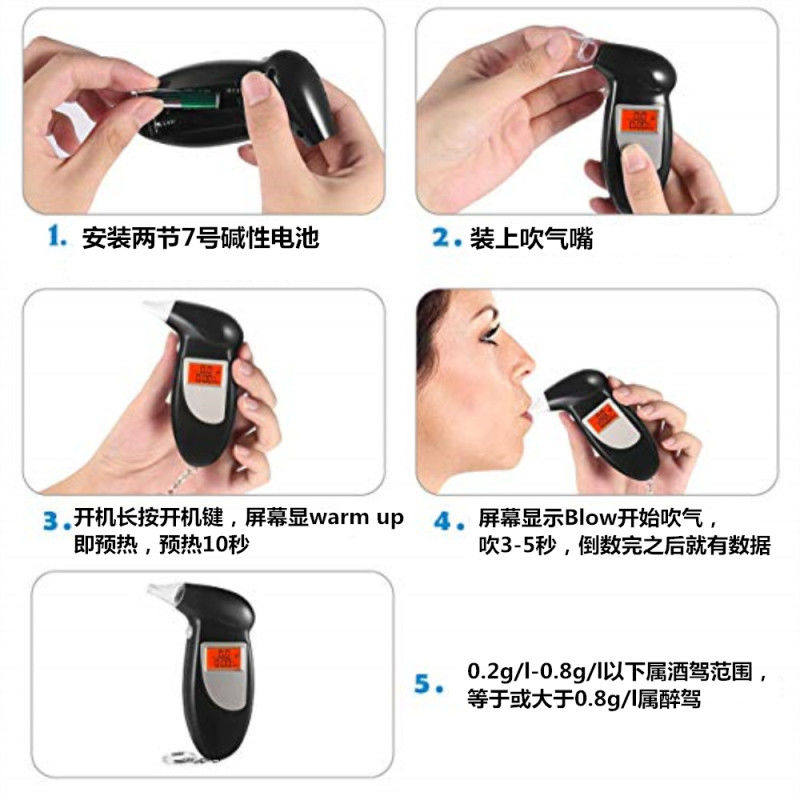 1. 安装两节7号碱性电池

2. 装上吹气嘴

3. 开机长按开机键，屏幕显warm up 即预热，预热10秒

4. 屏幕显示Blow开始吹气，吹3-5秒，倒数完之后就有数据

5. 0.2g/l-0.8g/l以下属酒驾范围，等于或大于0.8g/l属醉驾