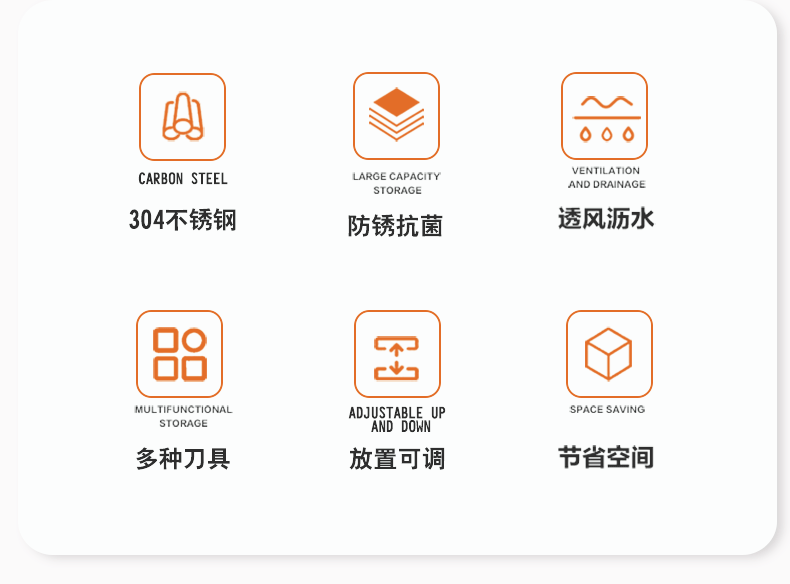 CARBON STEEL

304不锈钢

LARGE CAPACITY
STORAGE

防锈抗菌

VENTILATION
AND DRAINAGE

透风沥水

MULTIFUNCTIONAL
STORAGE

多种刀具

ADJUSTABLE UP
AND DOWN

放置可调

SPACE SAVING

节省空间