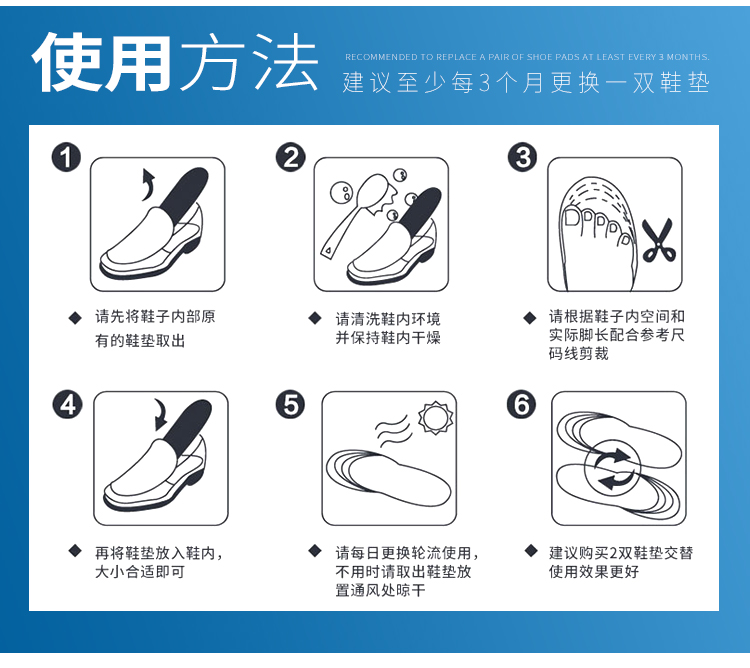 使用方法

RECOMMENDED TO REPLACE A PAIR OF SHOE PADS AT LEAST EVERY 3 MONTHS.
建议至少每3个月更换一双鞋垫

1
◆ 请先将鞋子内部原有的鞋垫取出

2
◆ 请清洗鞋内环境并保持鞋内干燥

3
◆ 请根据鞋子内空间和实际脚长配合参考尺码线剪裁

4
◆ 再将鞋垫放入鞋内，大小合适即可

5
◆ 请每日更换轮流使用，不用时请取出鞋垫放置通风处晾干

6
◆ 建议购买2双鞋垫交替使用效果更好