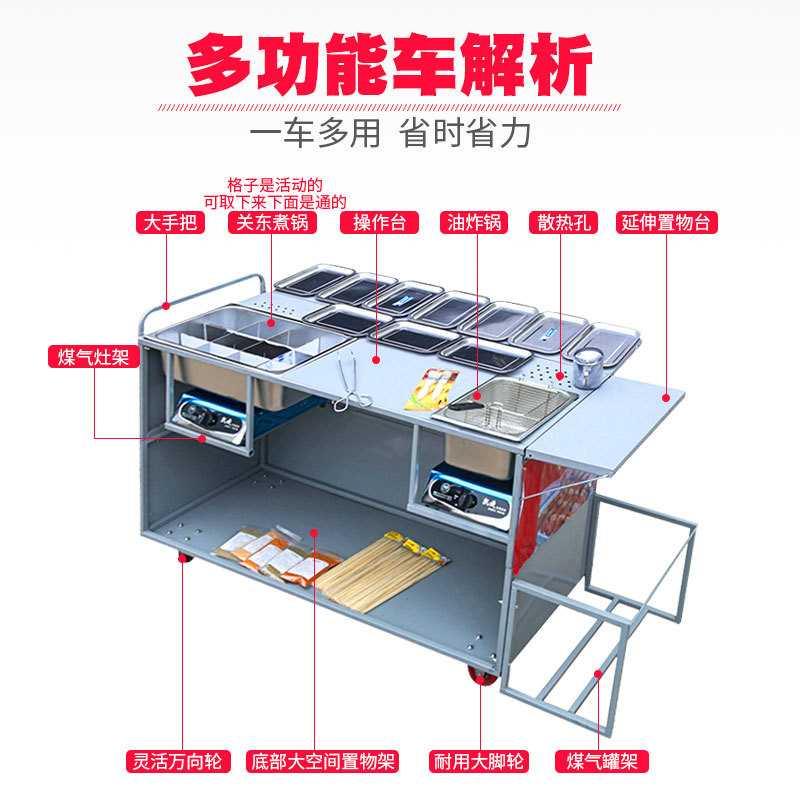 多功能车解析

一车多用 省时省力

格子是活动的
可取下来下面是通的

大手把

关东煮锅

操作台

油炸锅

散热孔

延伸置物台

煤气灶架

灵活万向轮

底部大空间置物架

耐用大脚轮

煤气罐架