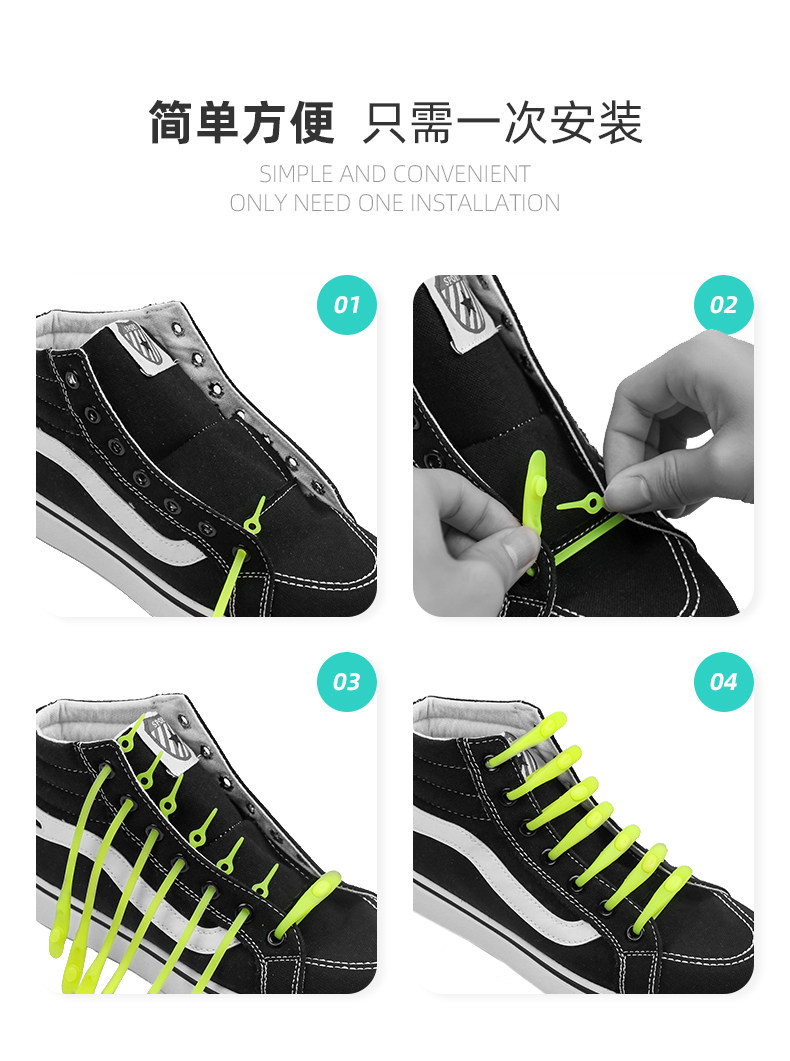 简单方便 只需一次安装

SIMPLE AND CONVENIENT
ONLY NEED ONE INSTALLATION

01

02

03

04