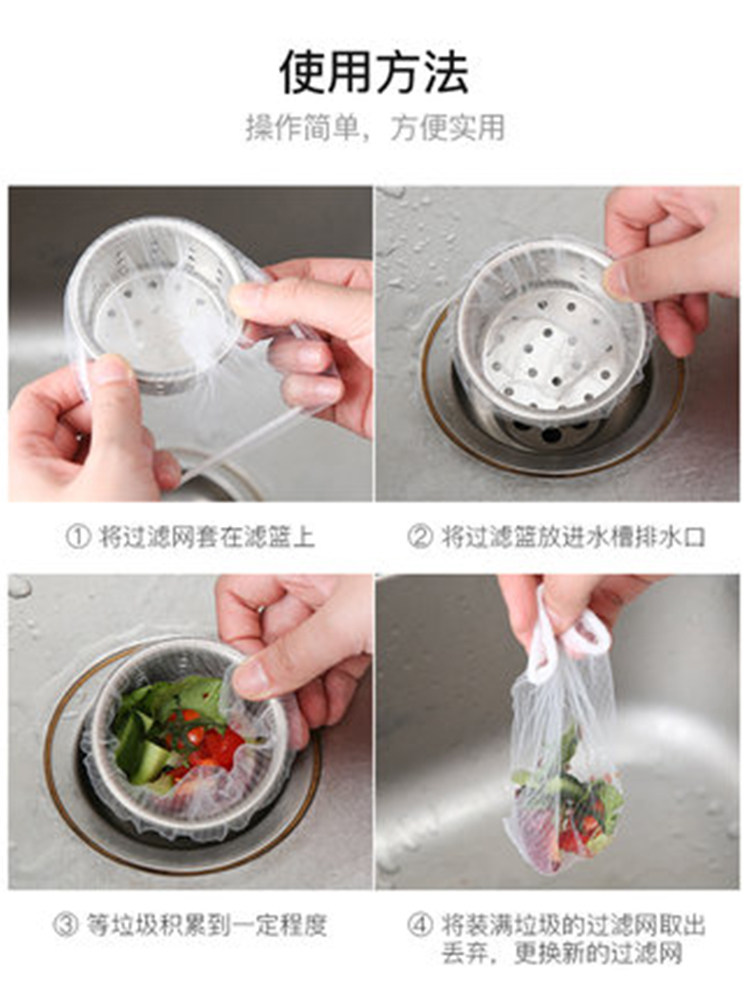 使用方法

操作简单，方便实用

① 将过滤网套在滤篮上

② 将过滤篮放进水槽排水口

③ 等垃圾积累到一定程度

④ 将装满垃圾的过滤网取出丢弃，更换新的过滤网