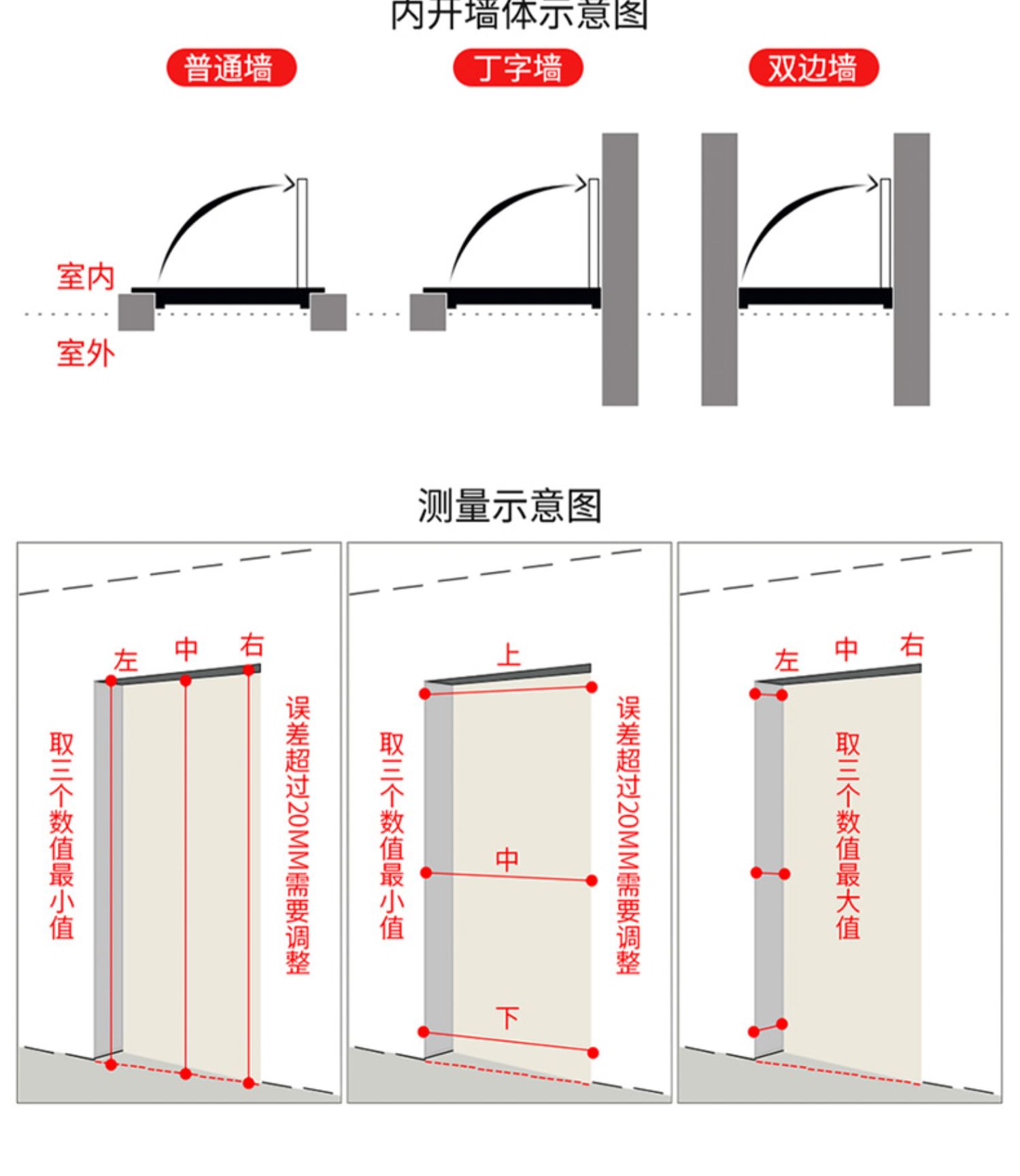 内开墙体示意图

普通墙

丁字墙

双边墙

室内

室外

测量示意图

左 中 右

取三个数值最小值

误差超过20MM需要调整

上

中

下

取三个数值最小值

误差超过20MM需要调整

左 中 右

取三个数值最大值