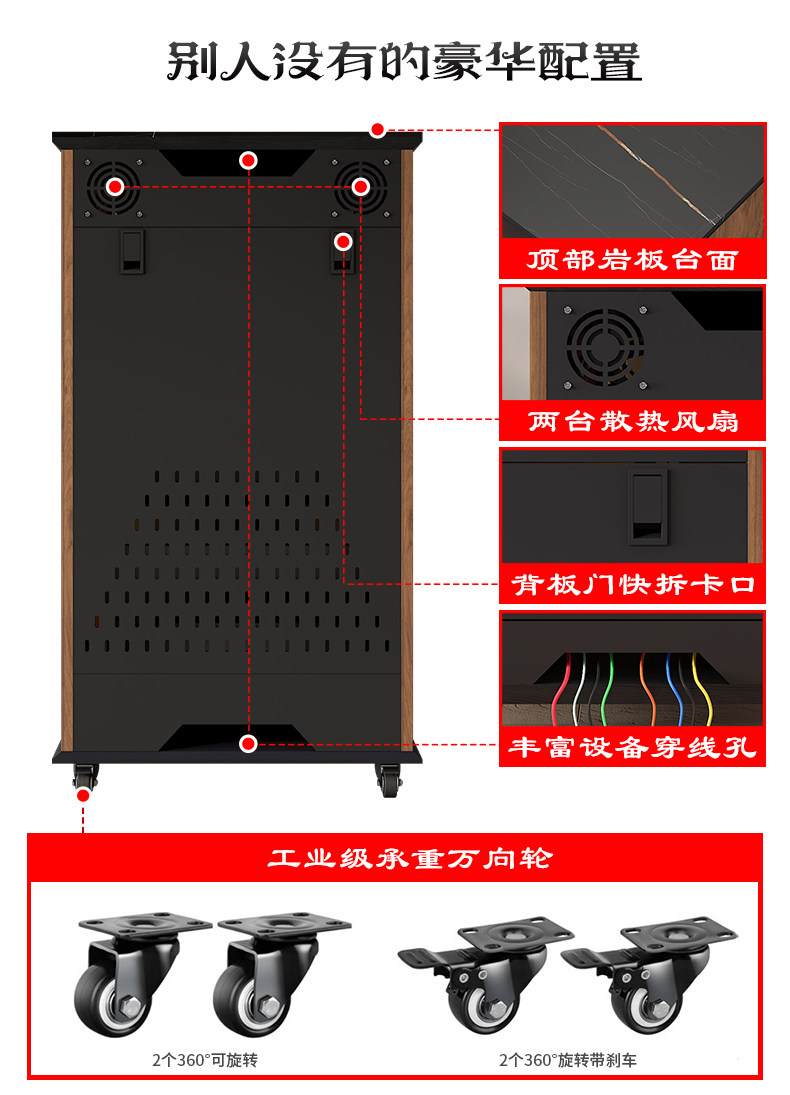 别人没有的豪华配置

顶部岩板台面

两台散热风扇

背板门快拆卡口

丰富设备穿线孔

工业级承重万向轮

2个360°可旋转

2个360°旋转带刹车