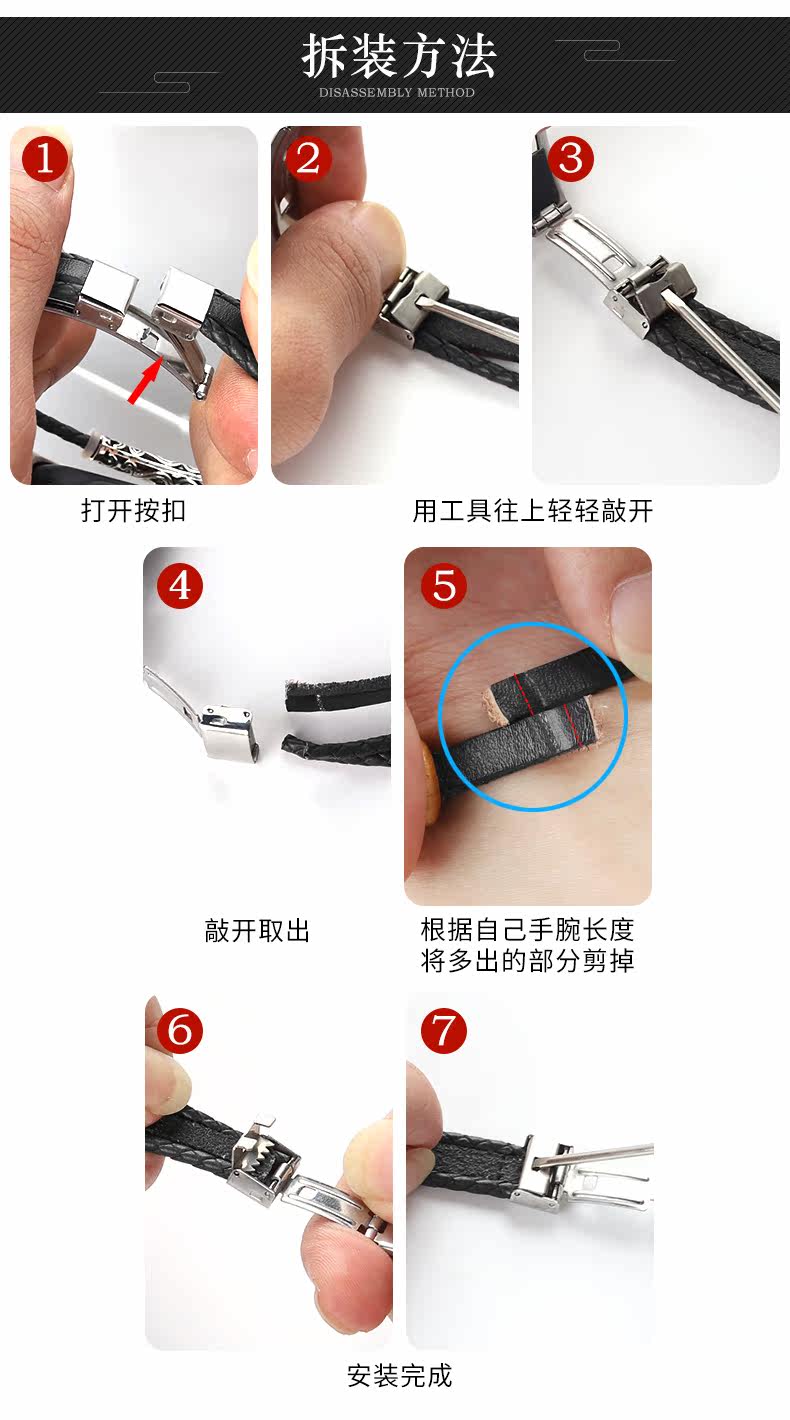 拆装方法
DISASSEMBLY METHOD

1

2

3

打开按扣

用工具往上轻轻敲开

4

5

敲开取出

根据自己手腕长度
将多出的部分剪掉

6

7

安装完成