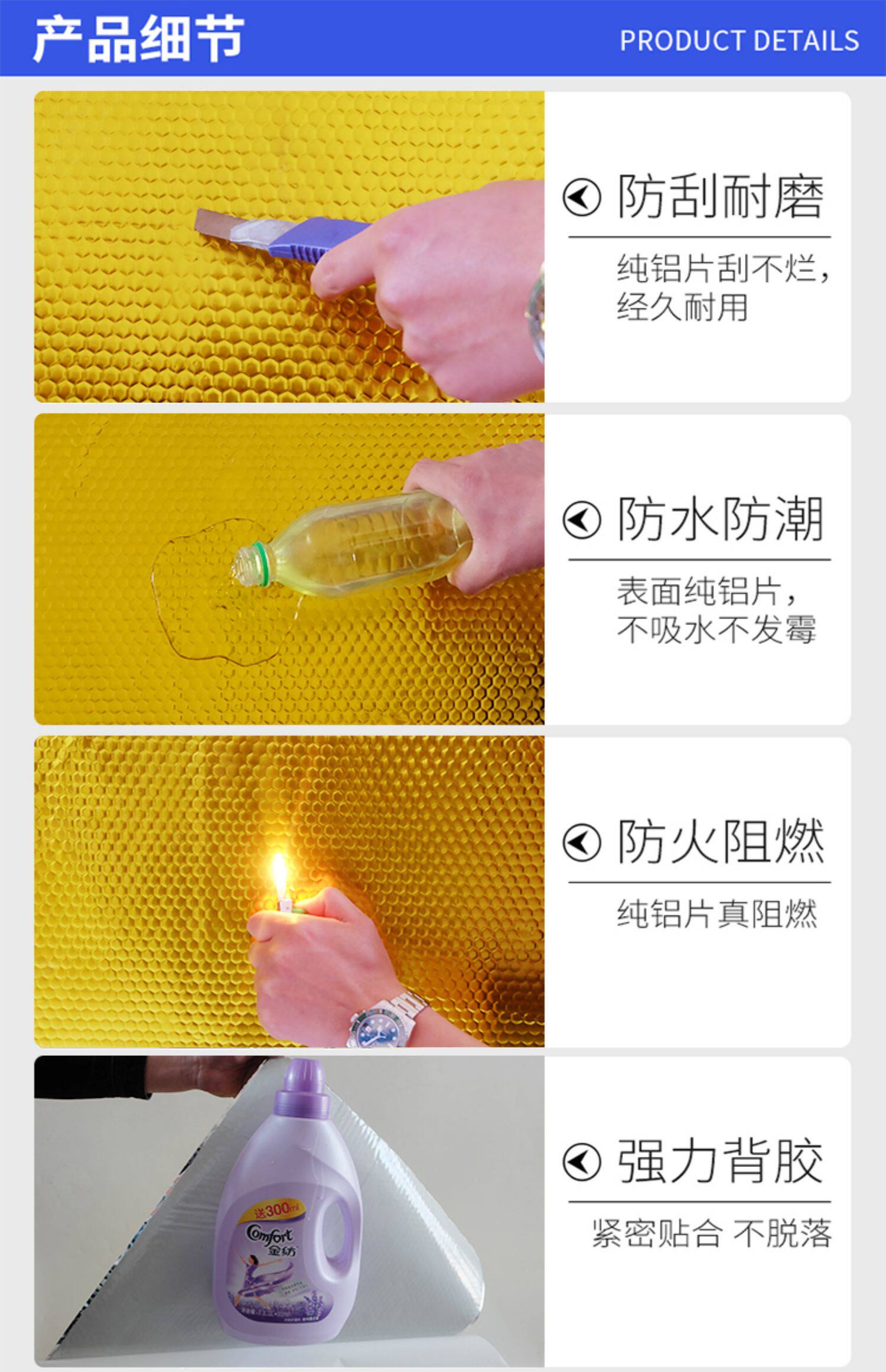 产品细节
PRODUCT DETAILS

防刮耐磨
纯铝片刮不烂，经久耐用

防水防潮
表面纯铝片，不吸水不发霉

防火阻燃
纯铝片真阻燃

送300ml
Comfort
金纺

强力背胶
紧密贴合 不脱落