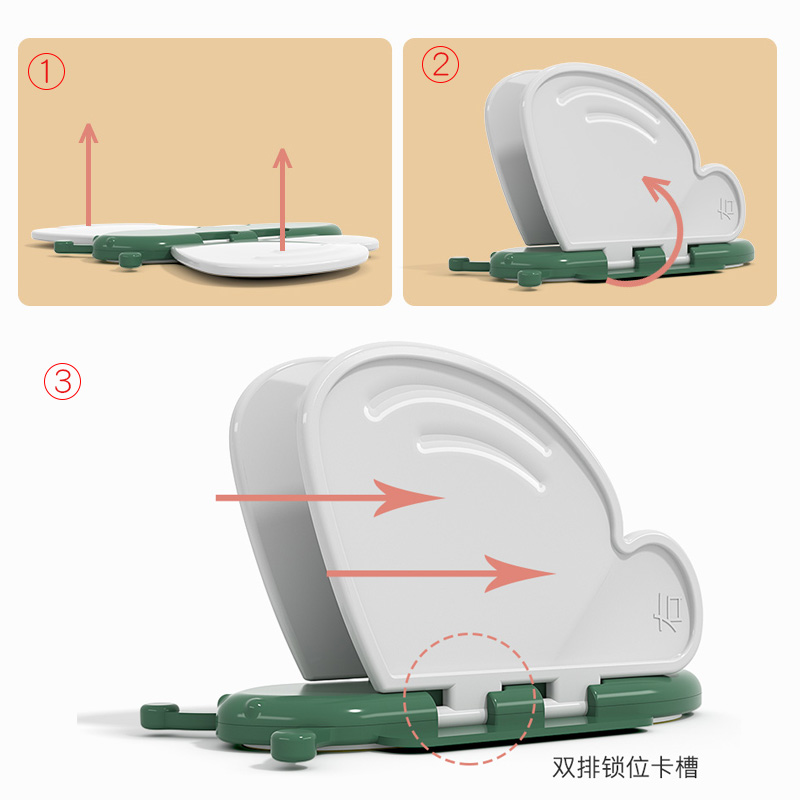 ①

②

右

③

右

双排锁位卡槽