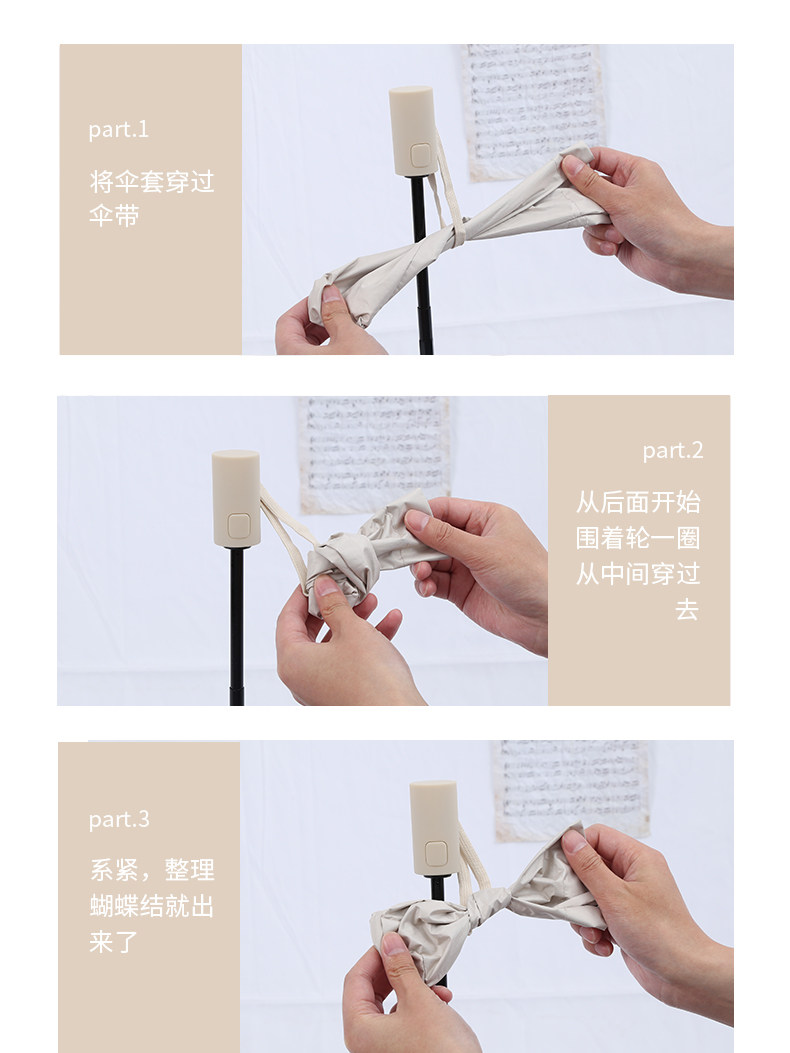 part.1

将伞套穿过伞带

part.2

从后面开始围着轮一圈从中间穿过去

part.3

系紧，整理蝴蝶结就出来了