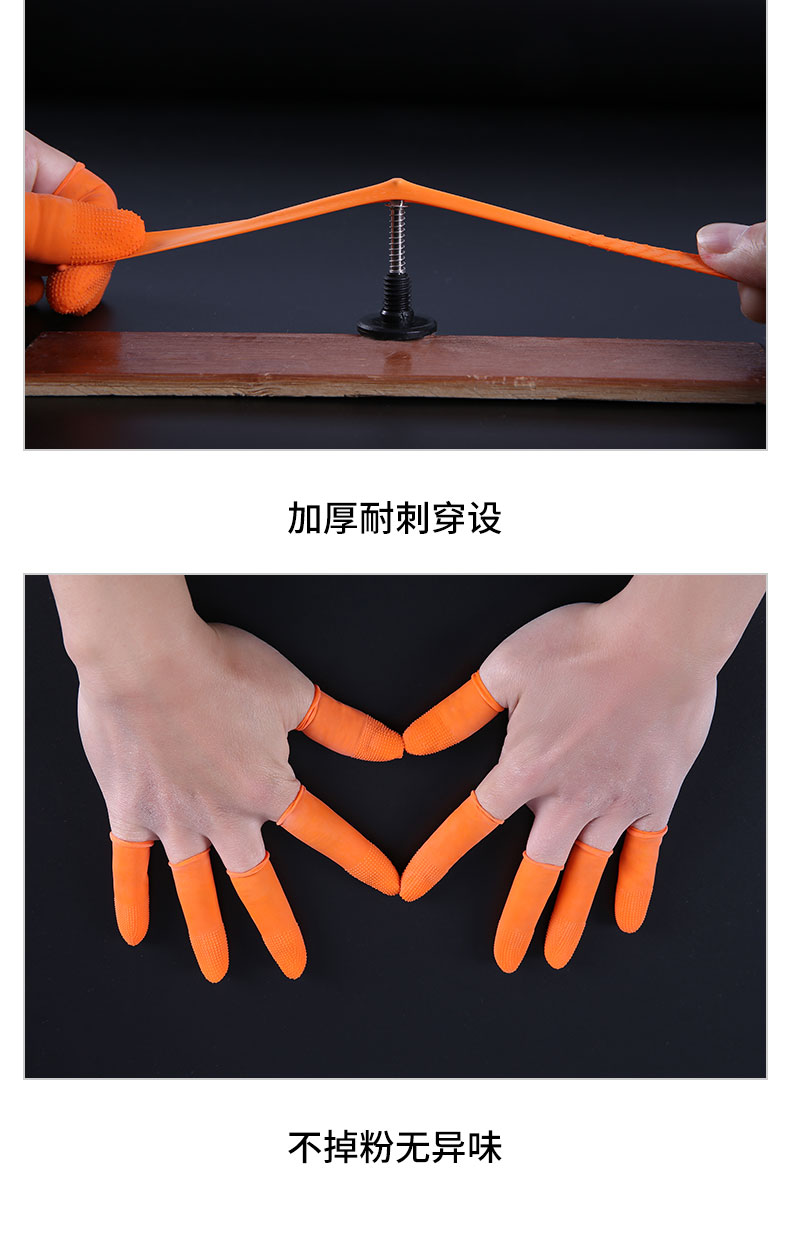 加厚耐刺穿设

不掉粉无异味