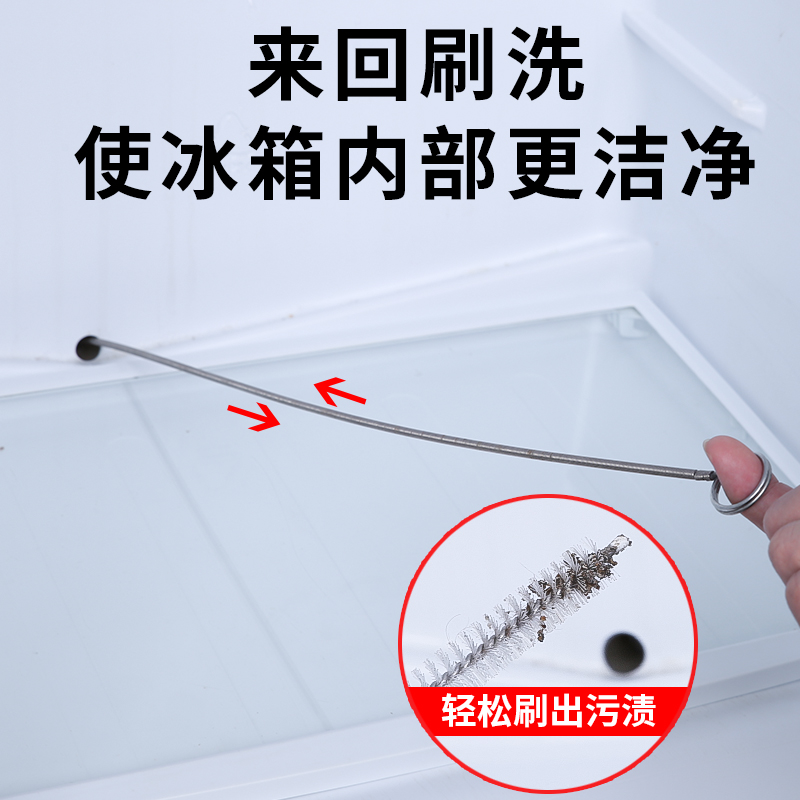 来回刷洗
使冰箱内部更洁净

轻松刷出污渍