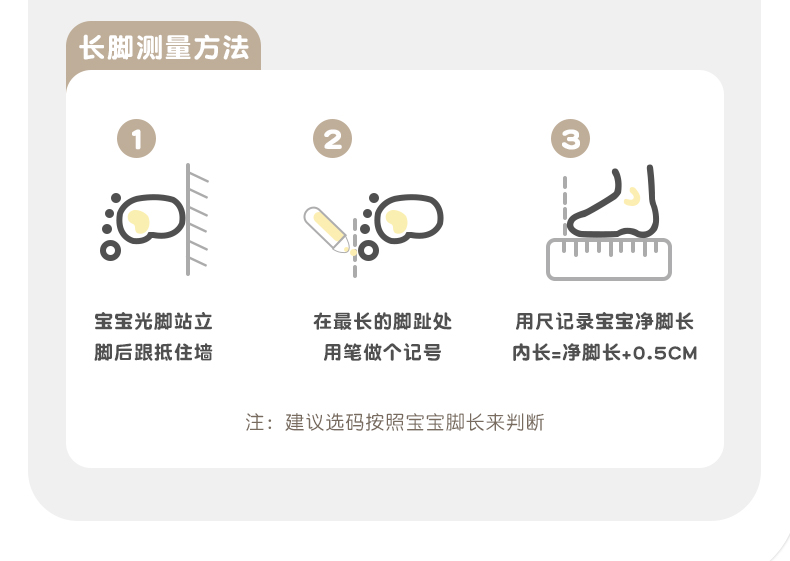 长脚测量方法

1

宝宝光脚站立
脚后跟抵住墙

2

在最长的脚趾处
用笔做个记号

3

用尺记录宝宝净脚长
内长=净脚长+0.5CM

注：建议选码按照宝宝脚长来判断