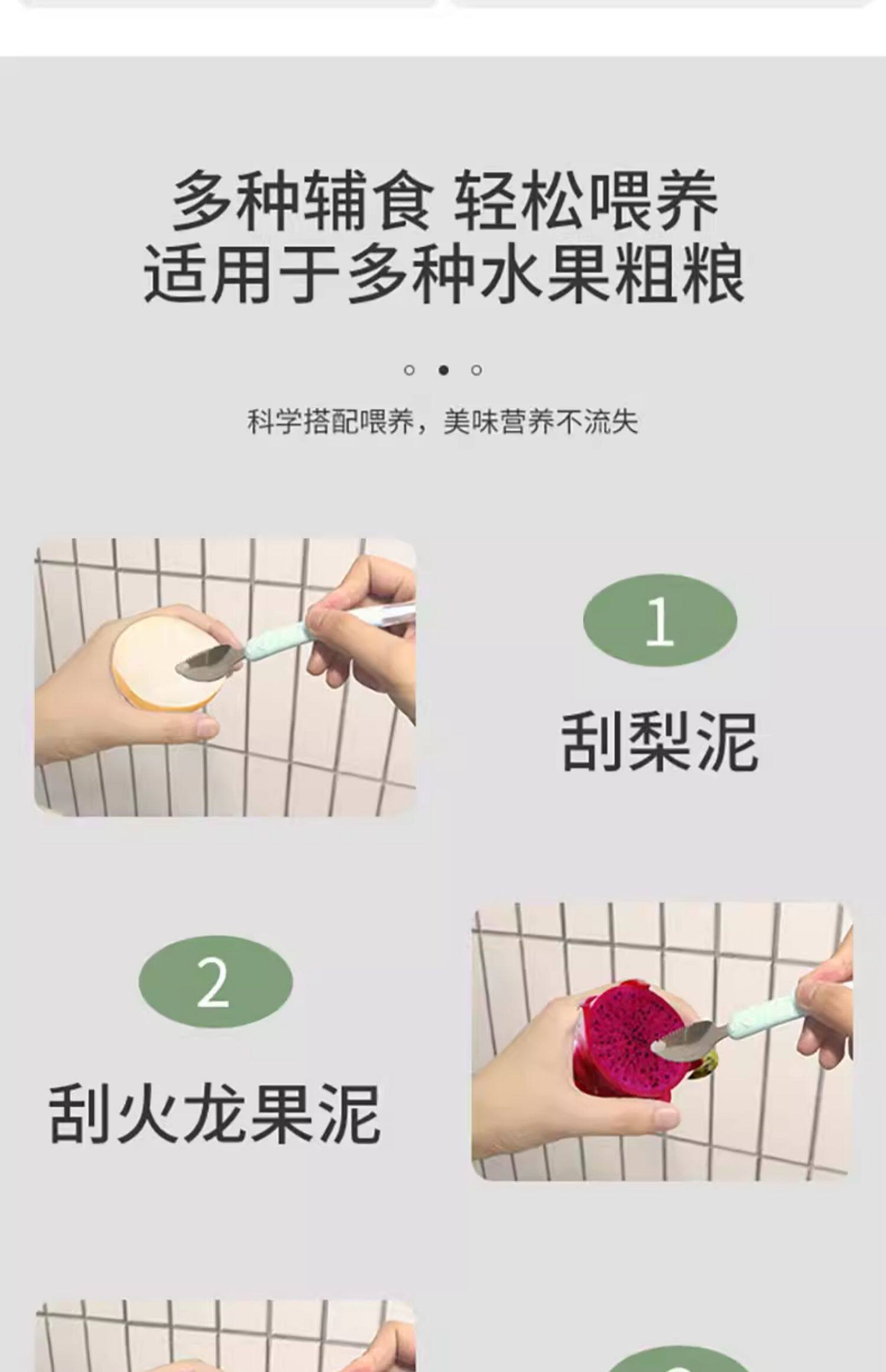 多种辅食 轻松喂养
适用于多种水果粗粮

科学搭配喂养，美味营养不流失

1

刮梨泥

2

刮火龙果泥