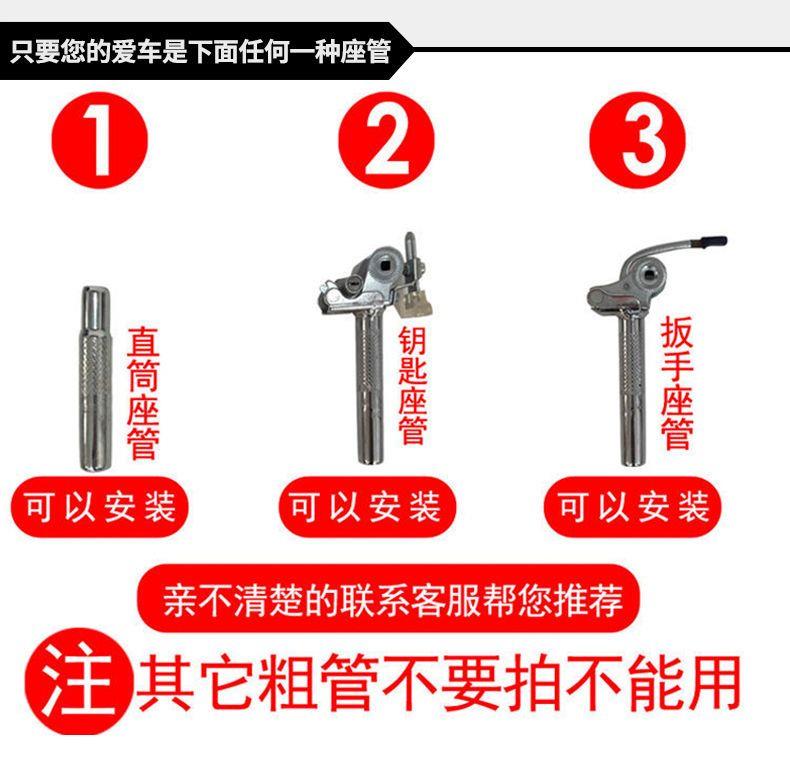 只要您的爱车是下面任何一种座管

1

2

3

直筒座管

钥匙座管

扳手座管

可以安装

可以安装

可以安装

亲不清楚的联系客服帮您推荐

注 其它粗管不要拍不能用