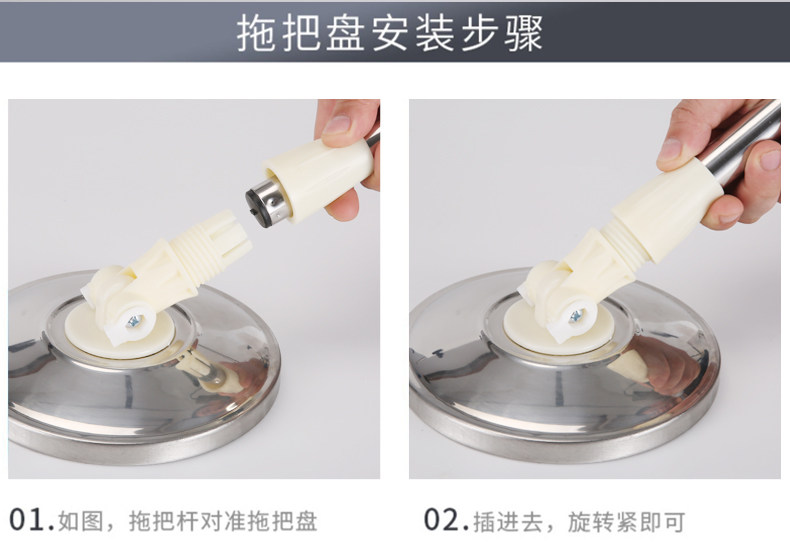 拖把盘安装步骤

01.如图，拖把杆对准拖把盘

02.插进去，旋转紧即可