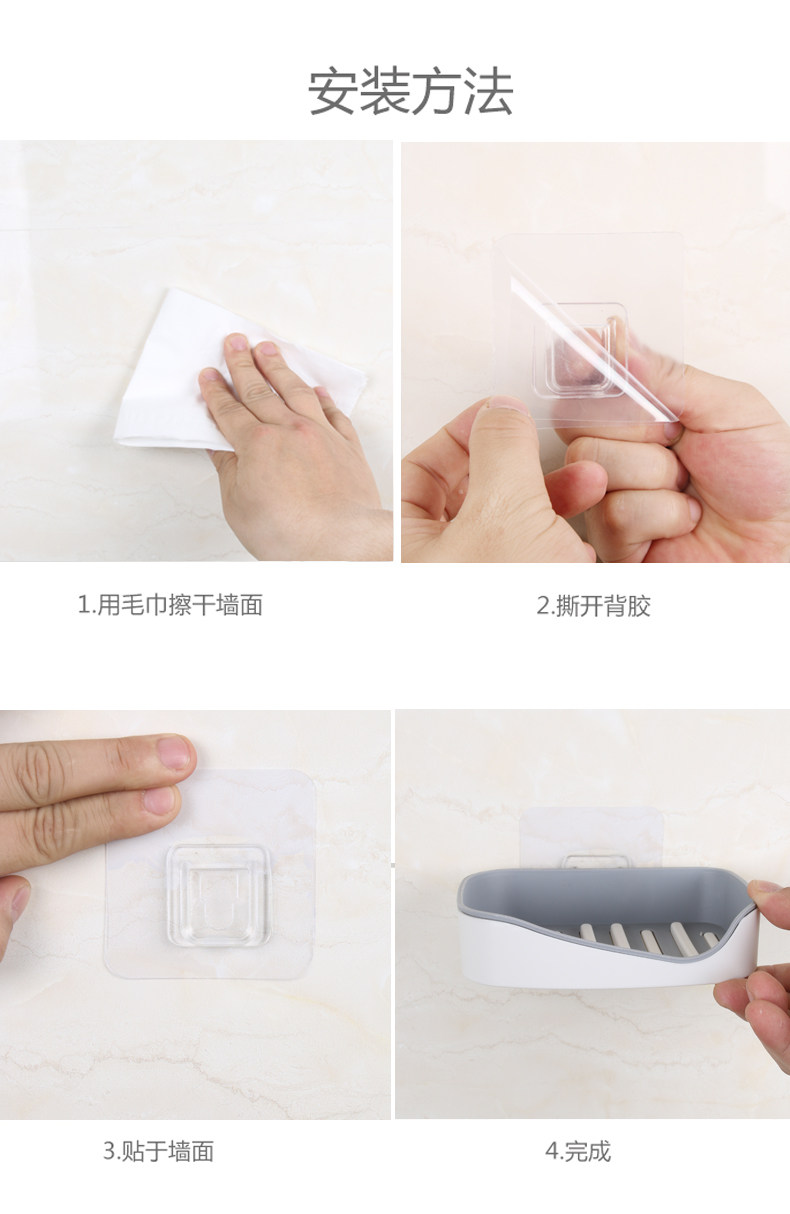 安装方法

1.用毛巾擦干墙面

2.撕开背胶

3.贴于墙面

4.完成