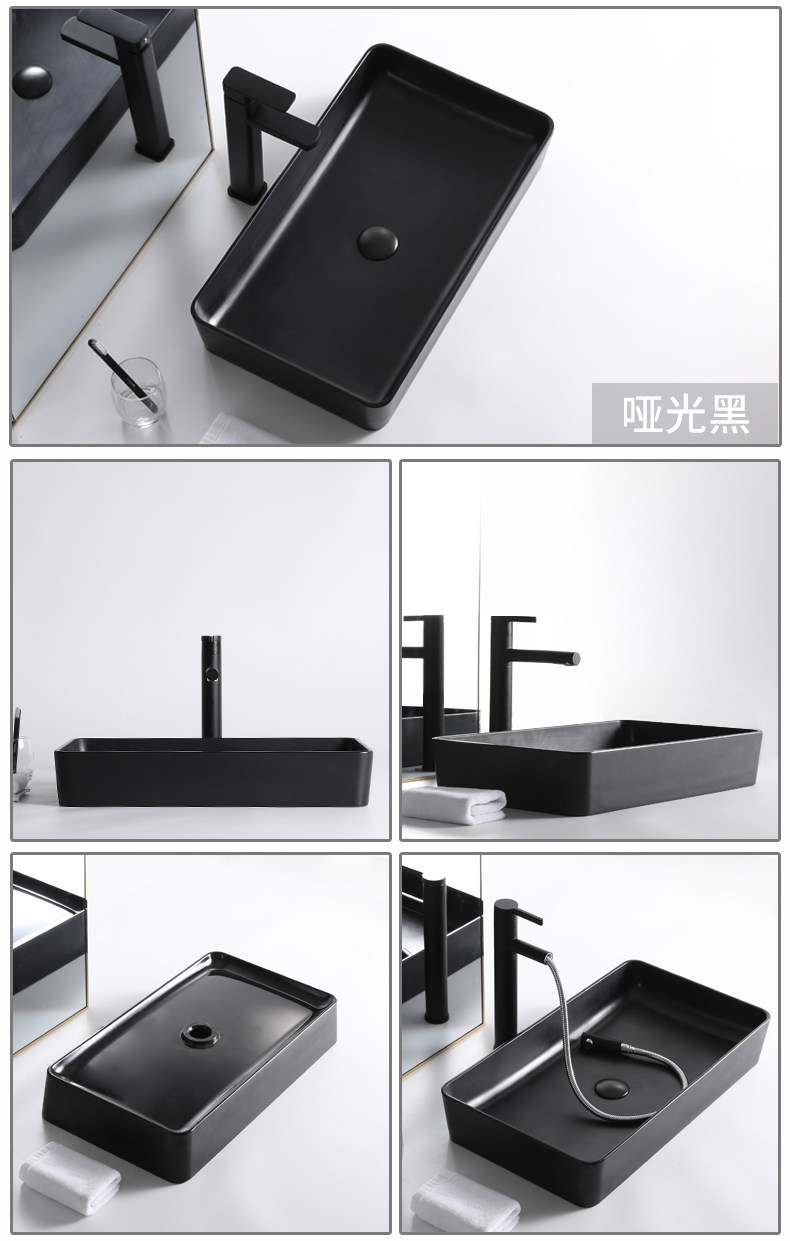 哑光黑