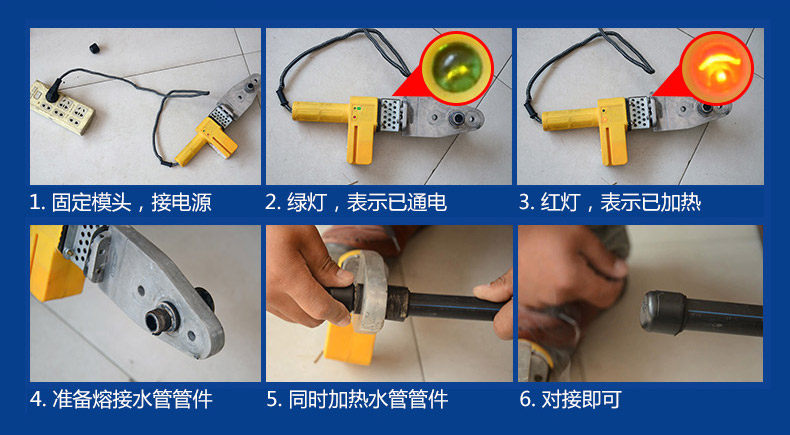 1. 固定模头，接电源

2. 绿灯，表示已通电

3. 红灯，表示已加热

4. 准备熔接水管管件

5. 同时加热水管管件

6. 对接即可