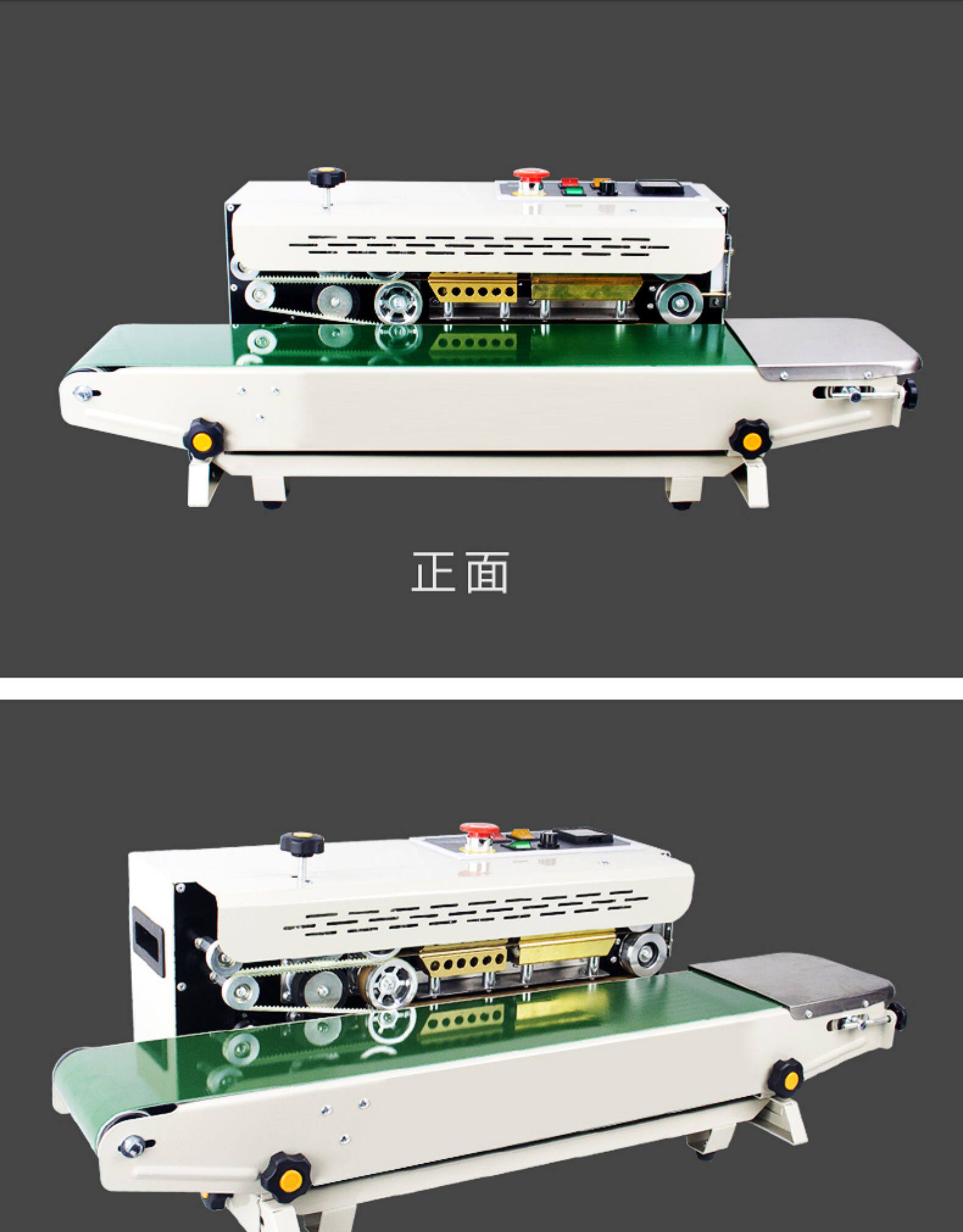 正面