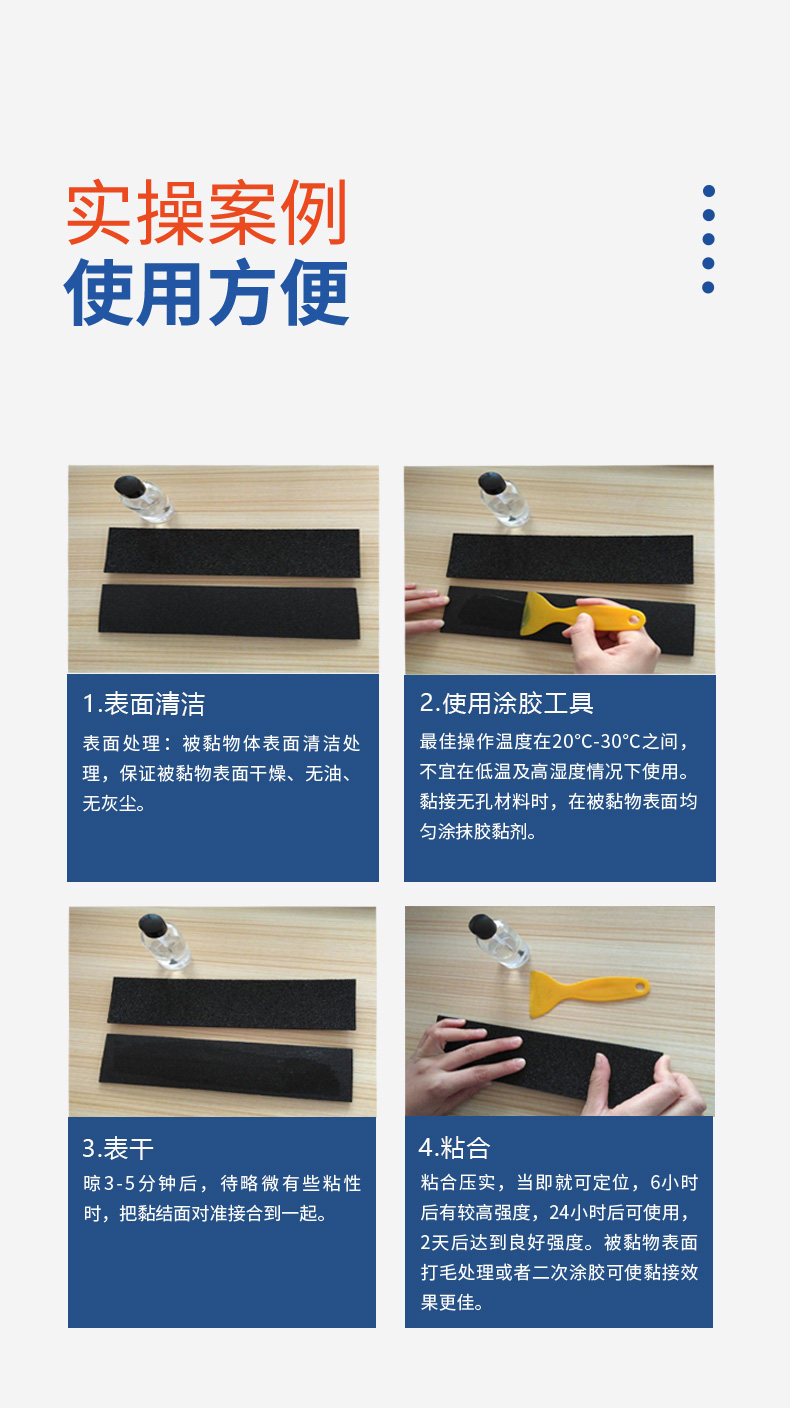 实操案例
使用方便

1.表面清洁
表面处理：被黏物体表面清洁处理，保证被黏物表面干燥、无油、无灰尘。

2.使用涂胶工具
最佳操作温度在20°C-30°C之间，不宜在低温及高湿度情况下使用。黏接无孔材料时，在被黏物表面均匀涂抹胶黏剂。

3.表干
晾3-5分钟后，待略微有些粘性时，把黏结面对准接合到一起。

4.粘合
粘合压实，当即就可定位，6小时后有较高强度，24小时后可使用，2天后达到良好强度。被黏物表面打毛处理或者二次涂胶可使黏接效果更佳。