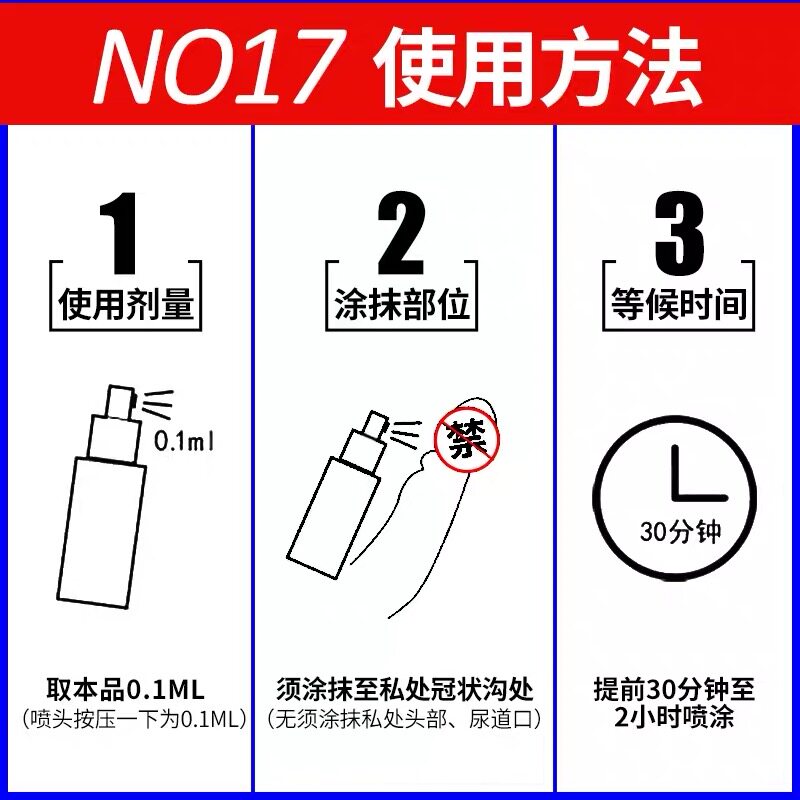 NO17 使用方法

1
使用剂量
0.1ml
取本品0.1ML
(喷头按压一下为0.1ML)

2
涂抹部位
禁
须涂抹至私处冠状沟处
(无须涂抹私处头部、尿道口)

3
等候时间
30分钟
提前30分钟至2小时喷涂