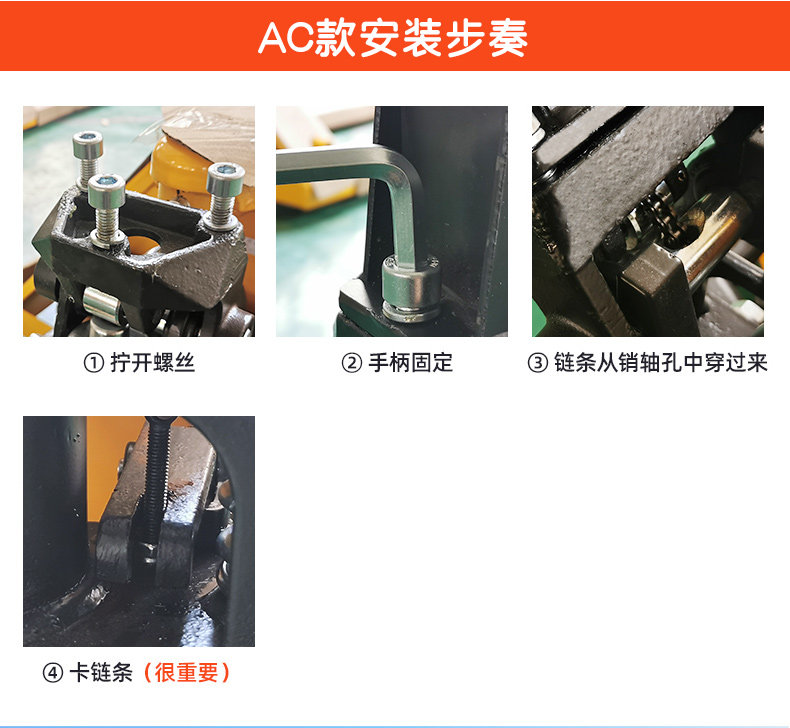 AC款安装步奏

① 拧开螺丝

② 手柄固定

③ 链条从销轴孔中穿过来

④ 卡链条（很重要）