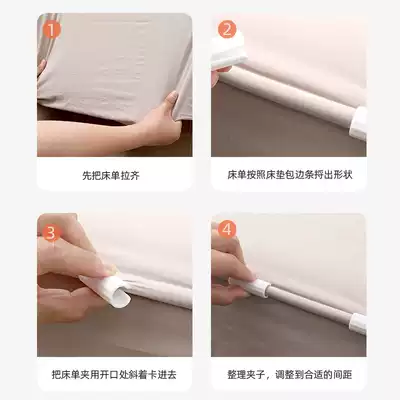 1

先把床单拉齐

2

床单按照床垫包边条捋出形状

3

把床单夹用开口处斜着卡进去

4

整理夹子，调整到合适的间距