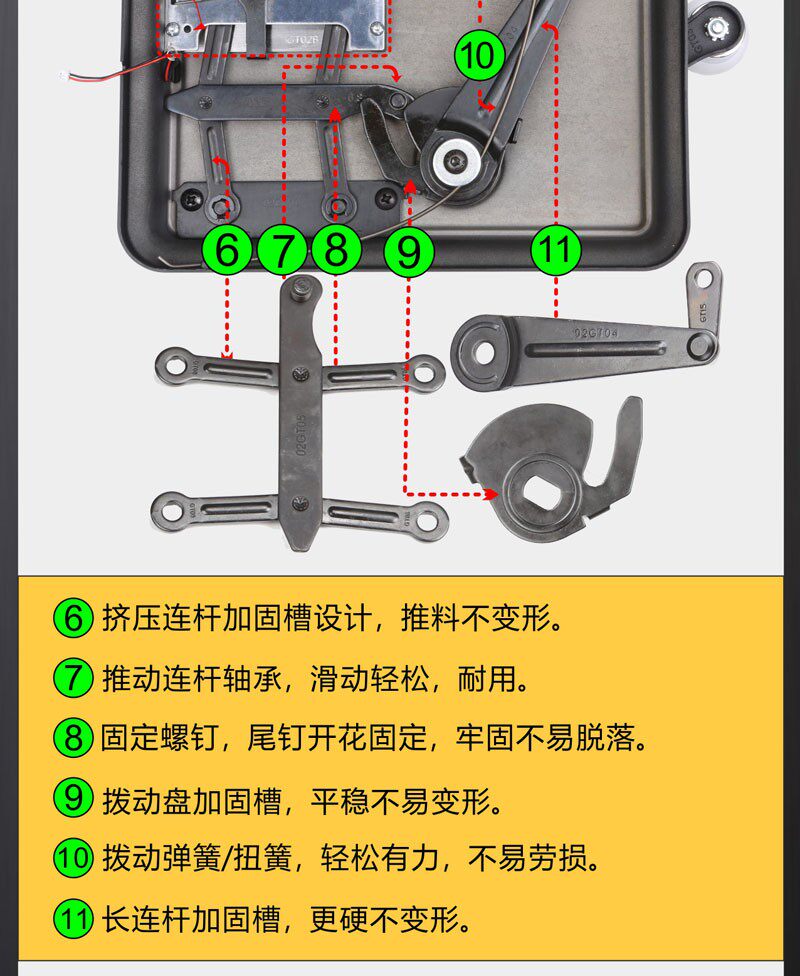 10
6 7 8 9 11
02GT04
GT15
02GT05

⑥ 挤压连杆加固槽设计，推料不变形。
⑦ 推动连杆轴承，滑动轻松，耐用。
⑧ 固定螺钉，尾钉开花固定，牢固不易脱落。
⑨ 拨动盘加固槽，平稳不易变形。
⑩ 拨动弹簧/扭簧，轻松有力，不易劳损。
⑪ 长连杆加固槽，更硬不变形。