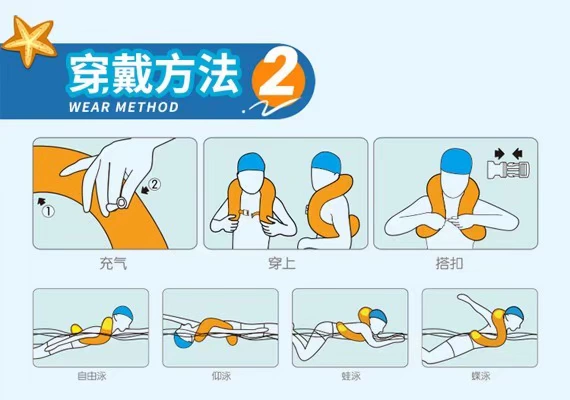 穿戴方法 2
WEAR METHOD

①
②
充气

穿上

搭扣

自由泳

仰泳

蛙泳

蝶泳