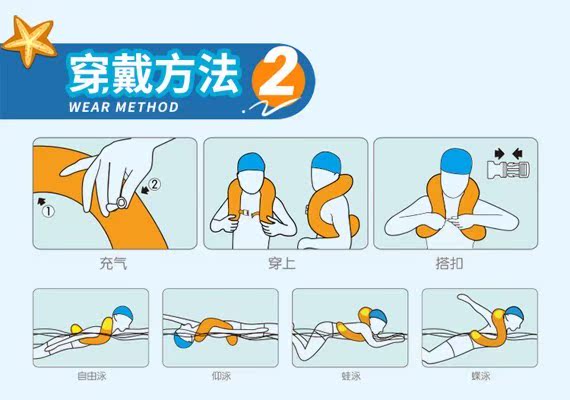 穿戴方法 2
WEAR METHOD

①
②
充气

穿上

搭扣

自由泳

仰泳

蛙泳

蝶泳