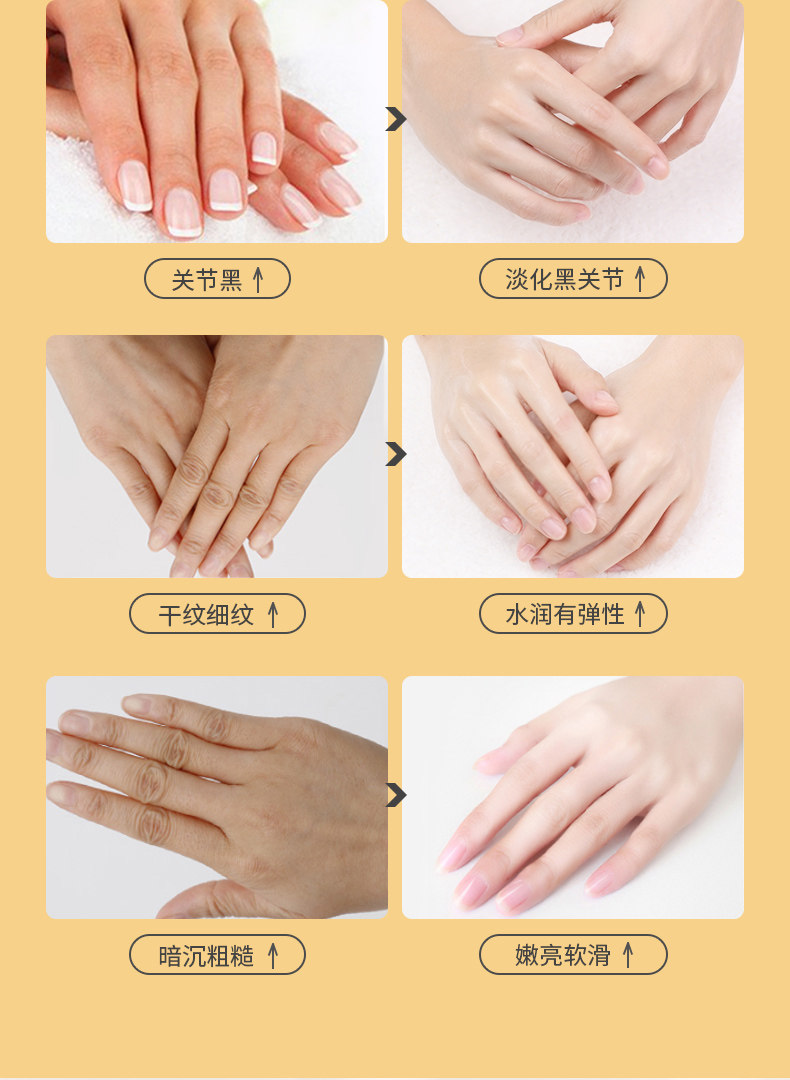 关节黑 ↑

淡化黑关节 ↑

干纹细纹 ↑

水润有弹性 ↑

暗沉粗糙 ↑

嫩亮软滑 ↑