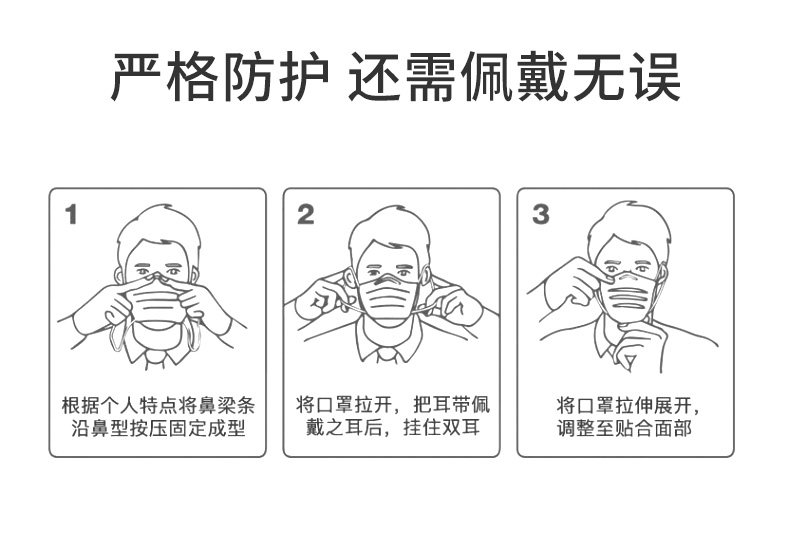 严格防护 还需佩戴无误

1

根据个人特点将鼻梁条沿鼻型按压固定成型

2

将口罩拉开，把耳带佩戴之耳后，挂住双耳

3

将口罩拉伸展开，调整至贴合面部