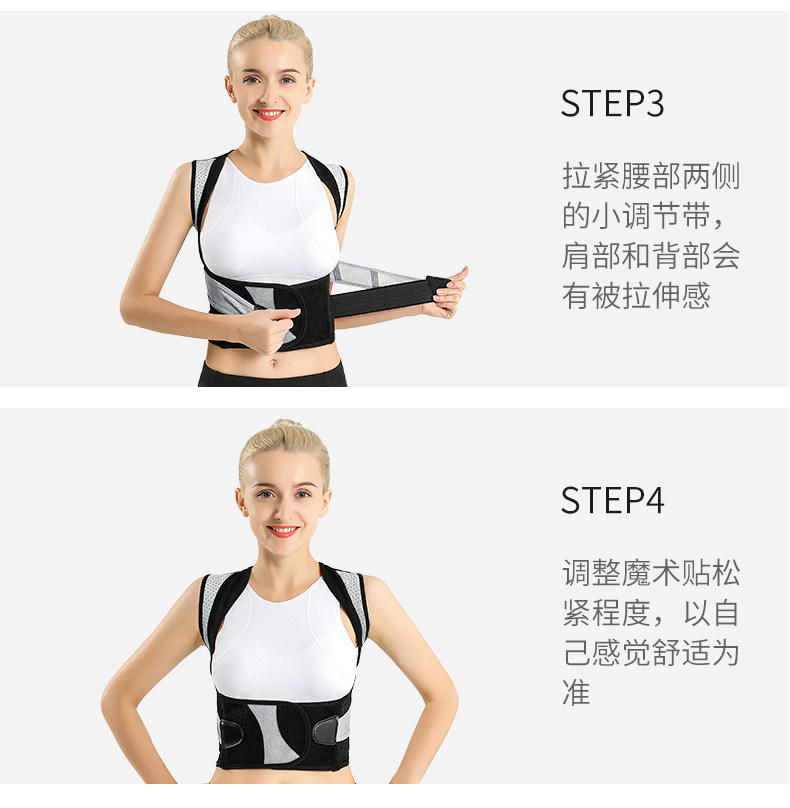 STEP3

拉紧腰部两侧的小调节带，肩部和背部会有被拉伸感

STEP4

调整魔术贴松紧程度，以自己感觉舒适为准