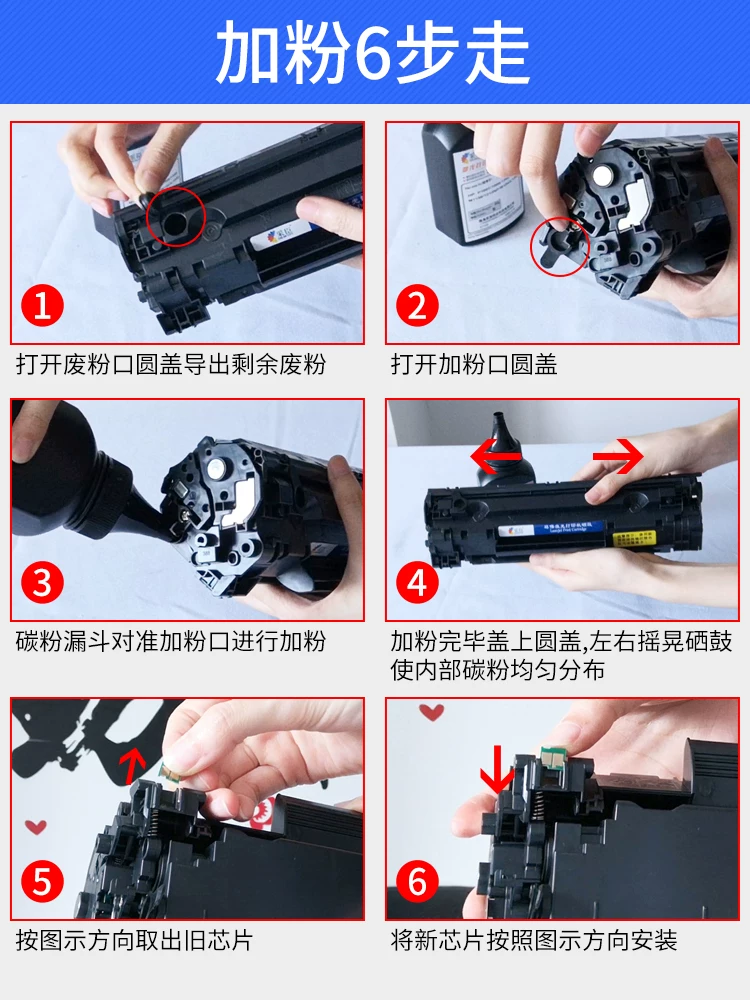 加粉6步走

1
打开废粉口圆盖导出剩余废粉

2
打开加粉口圆盖

3
碳粉漏斗对准加粉口进行加粉

4
加粉完毕盖上圆盖,左右摇晃硒鼓使内部碳粉均匀分布

5
按图示方向取出旧芯片

6
将新芯片按照图示方向安装