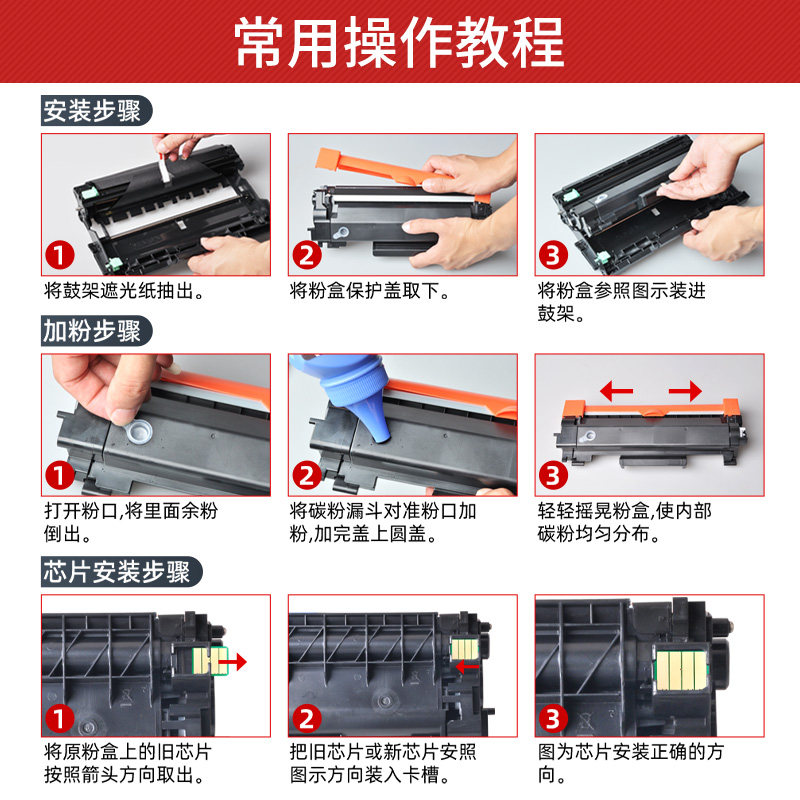 常用操作教程

安装步骤

1
将鼓架遮光纸抽出。

2
将粉盒保护盖取下。

3
将粉盒参照图示装进鼓架。

加粉步骤

1
打开粉口,将里面余粉倒出。

2
将碳粉漏斗对准粉口加粉,加完盖上圆盖。

3
轻轻摇晃粉盒,使内部碳粉均匀分布。

芯片安装步骤

1
将原粉盒上的旧芯片按照箭头方向取出。

2
把旧芯片或新芯片安照图示方向装入卡槽。

3
图为芯片安装正确的方向。