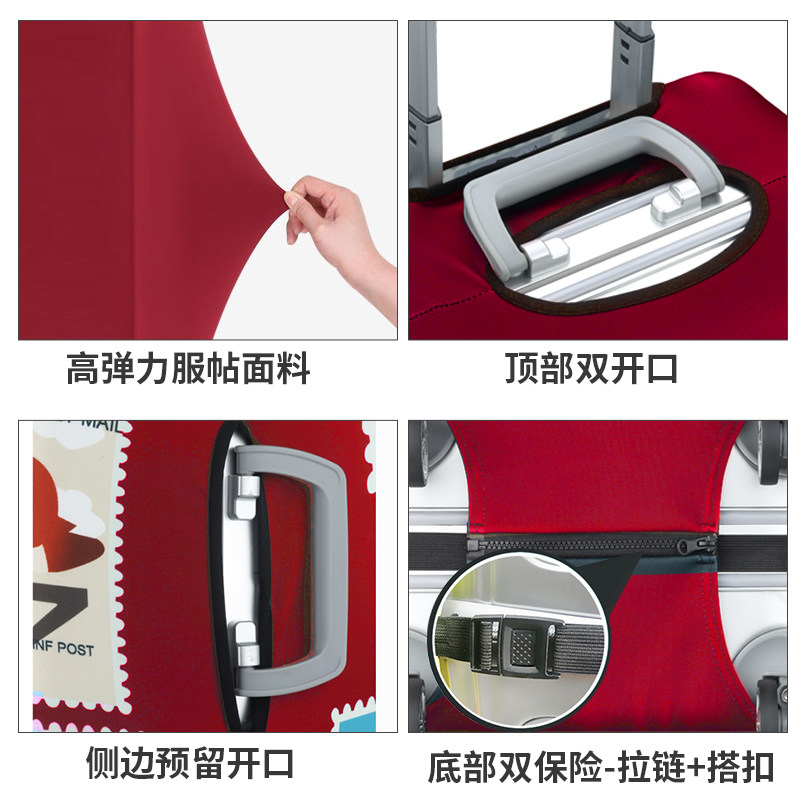 高弹力服帖面料

顶部双开口

MAIL

INF POST

侧边预留开口

底部双保险-拉链+搭扣