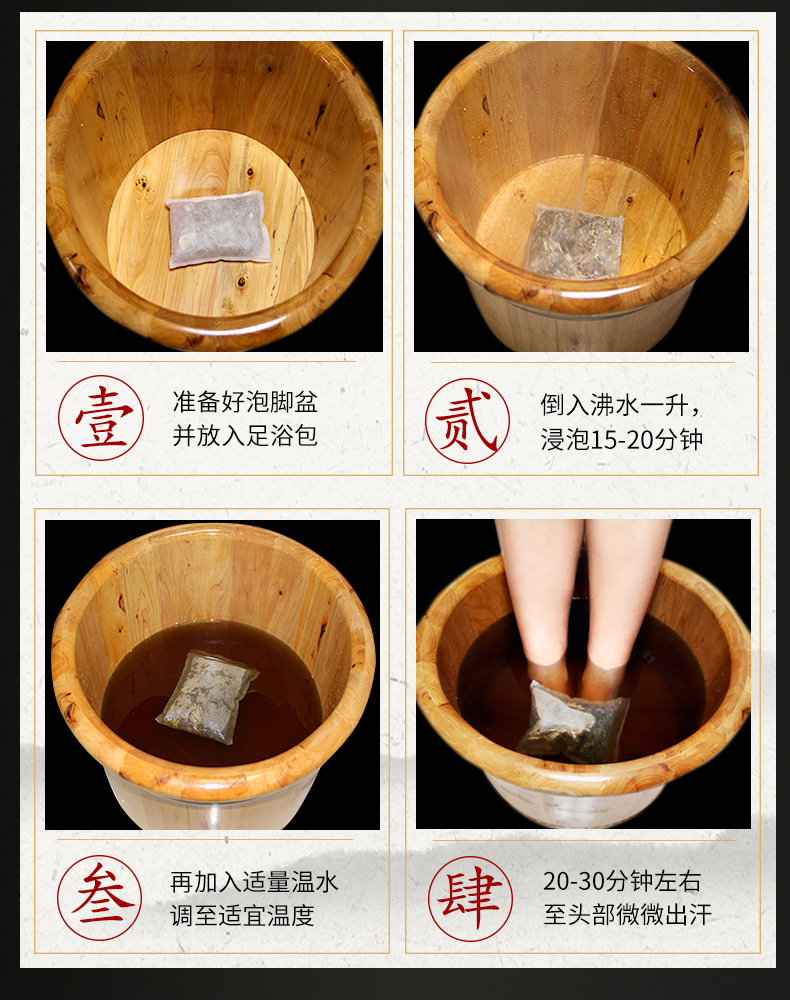 壹
准备好泡脚盆
并放入足浴包

贰
倒入沸水一升，
浸泡15-20分钟

叁
再加入适量温水
调至适宜温度

肆
20-30分钟左右
至头部微微出汗