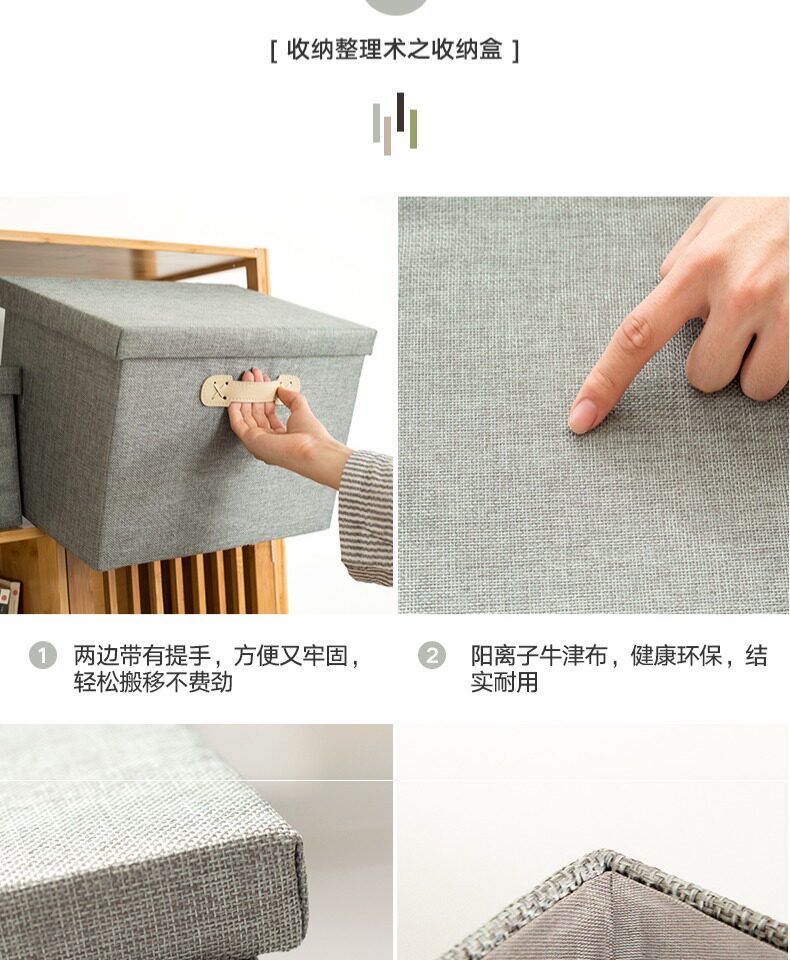 [ 收纳整理术之收纳盒 ]

1 两边带有提手，方便又牢固，轻松搬移不费劲

2 阳离子牛津布，健康环保，结实耐用