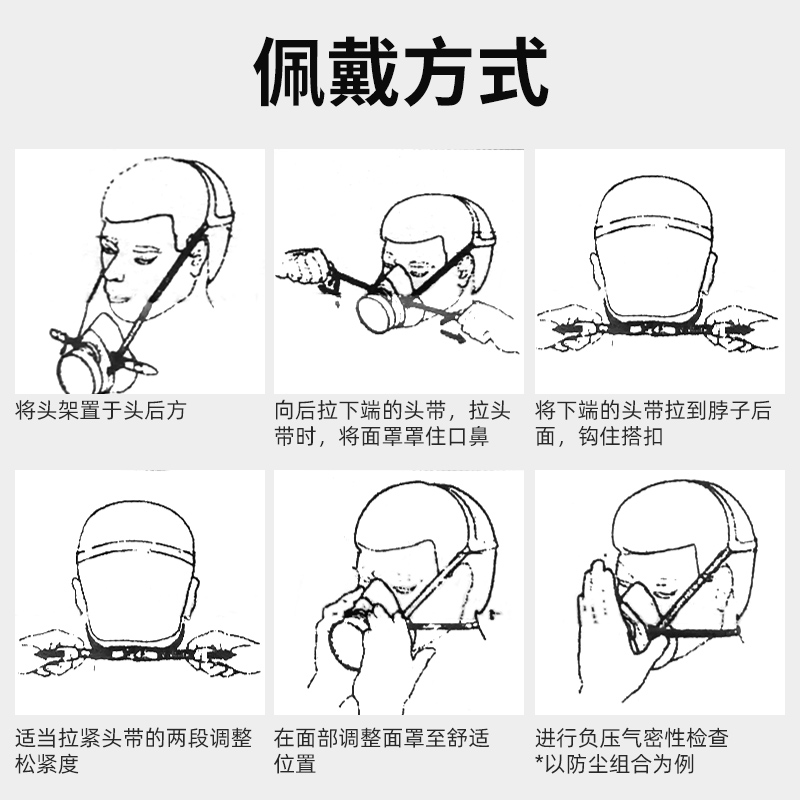 佩戴方式

将头架置于头后方

向后拉下端的头带，拉头带时，将面罩罩住口鼻

将下端的头带拉到脖子后面，钩住搭扣

适当拉紧头带的两段调整松紧度

在面部调整面罩至舒适位置

进行负压气密性检查
*以防尘组合为例