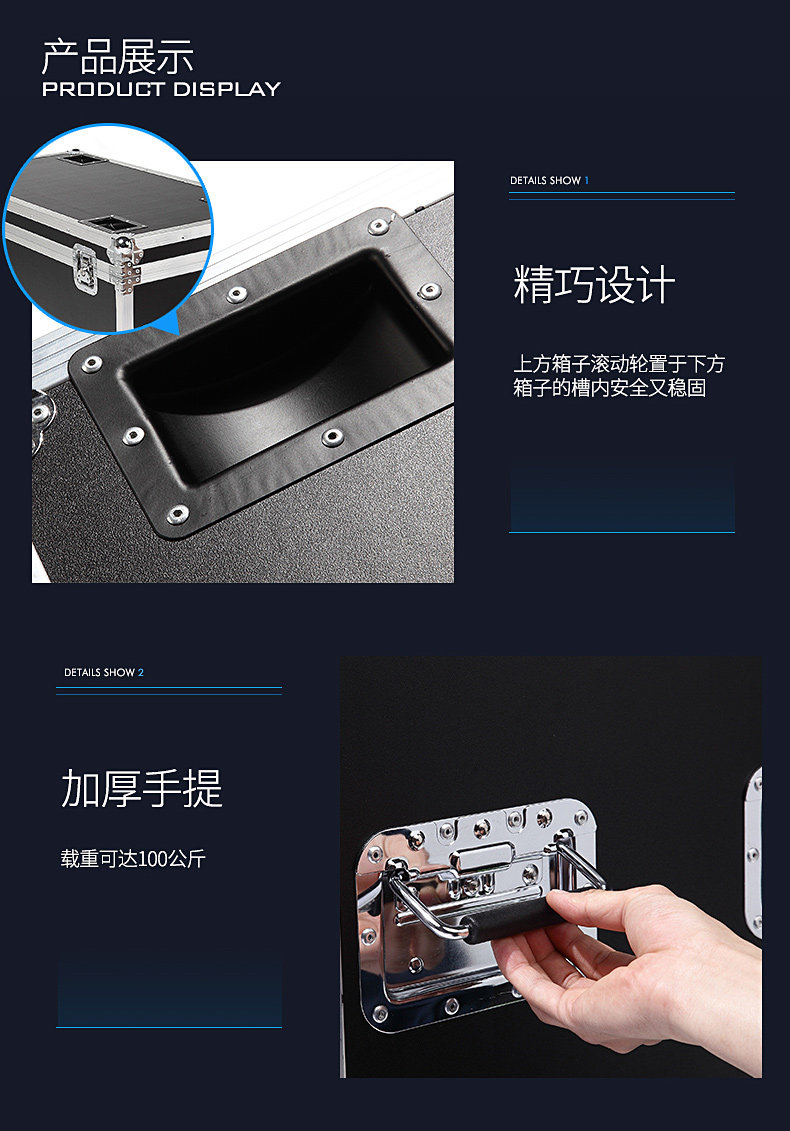 产品展示
PRODUCT DISPLAY

DETAILS SHOW 1

精巧设计

上方箱子滚动轮置于下方箱子的槽内安全又稳固

DETAILS SHOW 2

加厚手提

载重可达100公斤