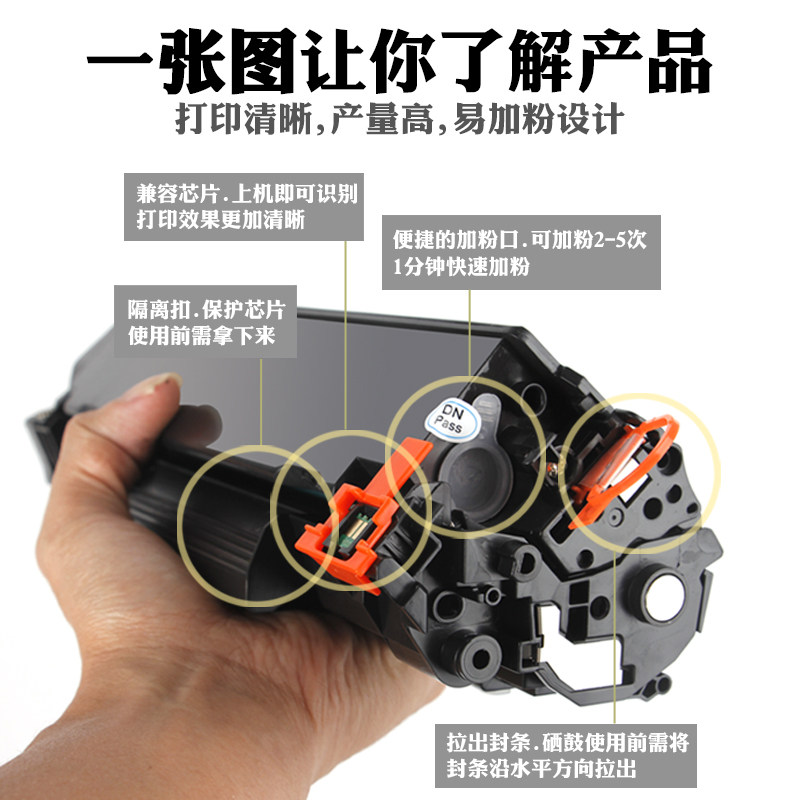 一张图让你了解产品
打印清晰,产量高,易加粉设计

兼容芯片.上机即可识别
打印效果更加清晰

便捷的加粉口.可加粉2-5次
1分钟快速加粉

隔离扣.保护芯片
使用前需拿下来

DN Pass

拉出封条.硒鼓使用前需将
封条沿水平方向拉出