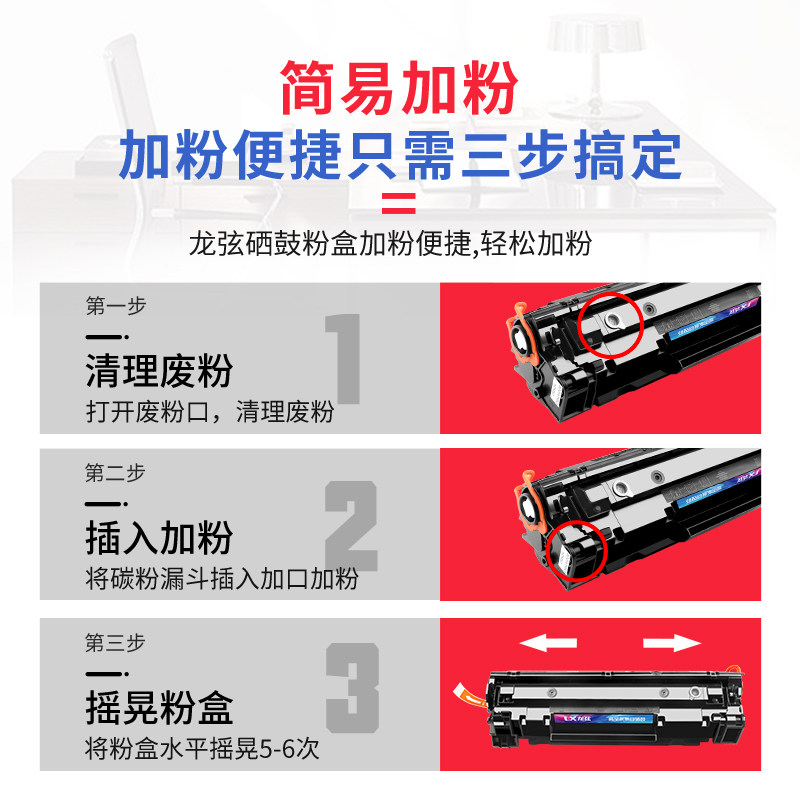 简易加粉

加粉便捷只需三步搞定

龙弦硒鼓粉盒加粉便捷,轻松加粉

第一步

清理废粉

打开废粉口，清理废粉

1

第二步

插入加粉

将碳粉漏斗插入加口加粉

2

第三步

摇晃粉盒

将粉盒水平摇晃5-6次

3