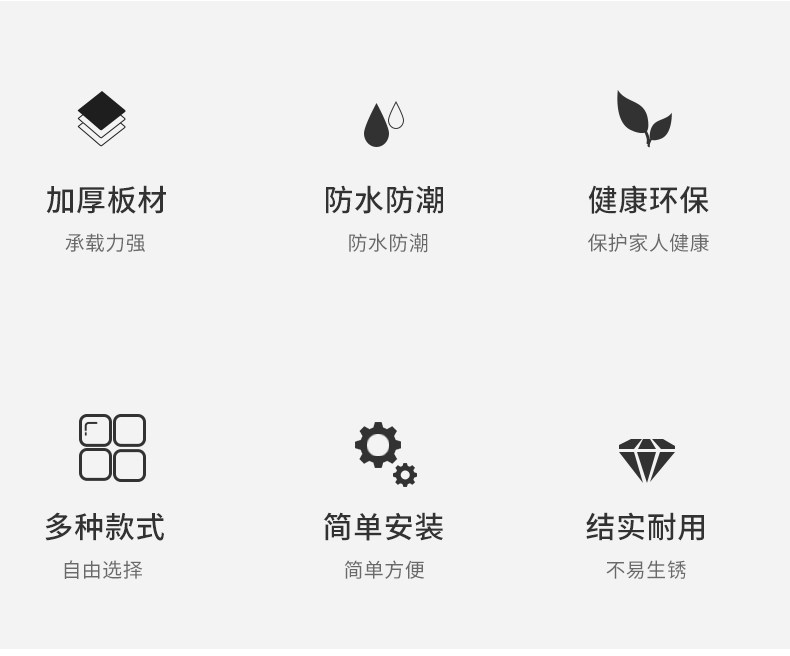 加厚板材
承载力强

防水防潮
防水防潮

健康环保
保护家人健康

多种款式
自由选择

简单安装
简单方便

结实耐用
不易生锈