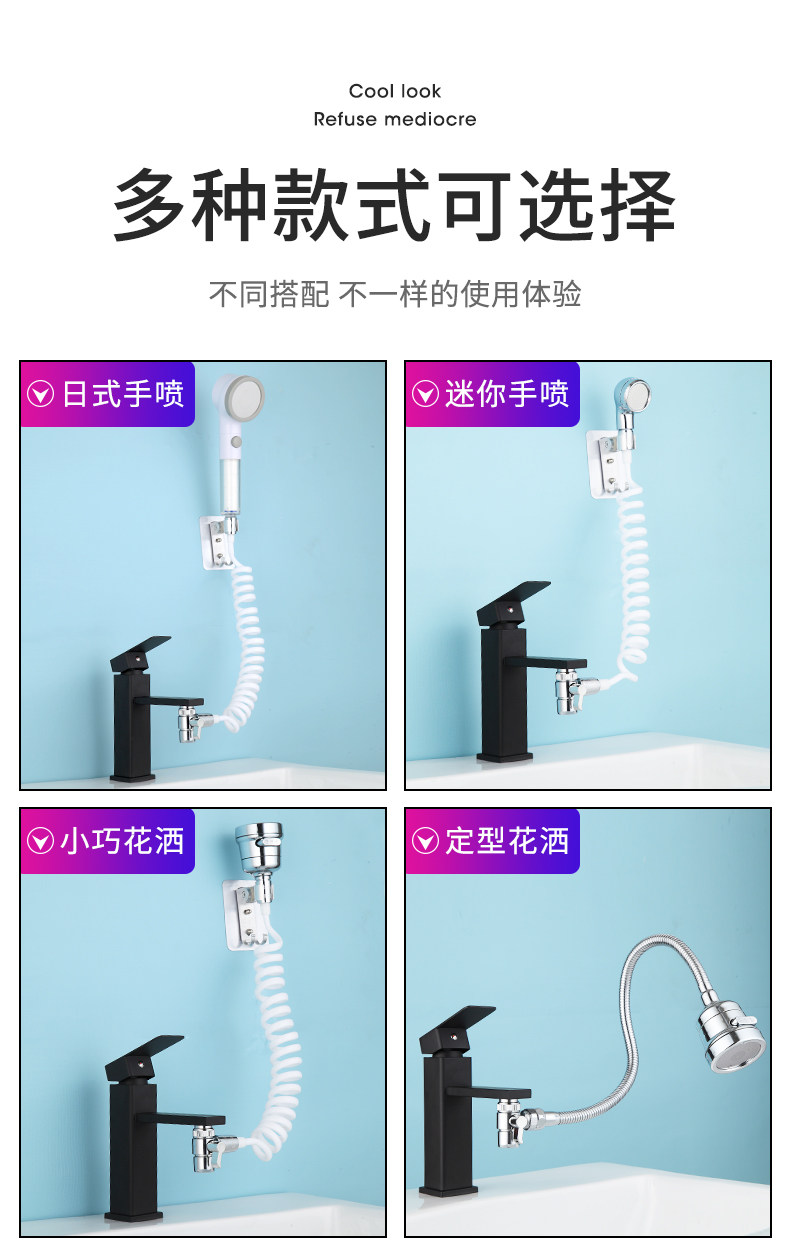 Cool look
Refuse mediocre

多种款式可选择

不同搭配 不一样的使用体验

日式手喷

迷你手喷

小巧花洒

定型花洒