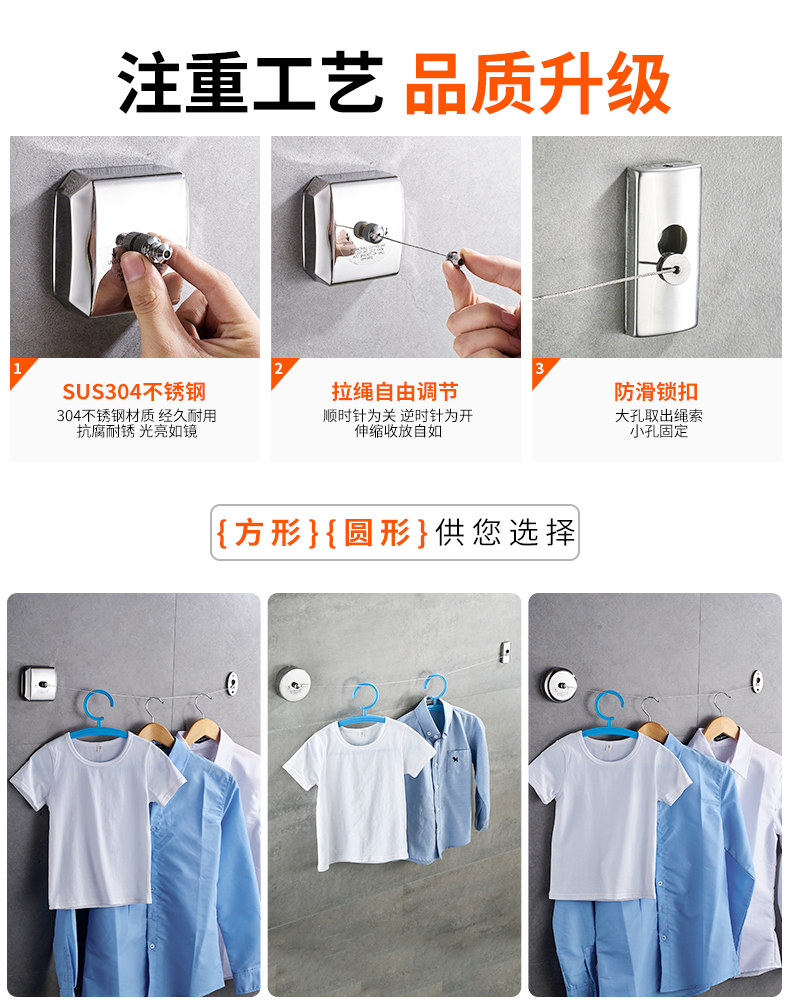 注重工艺 品质升级

1
SUS304不锈钢
304不锈钢材质 经久耐用
抗腐耐锈 光亮如镜

2
拉绳自由调节
顺时针为关 逆时针为开
伸缩收放自如

3
防滑锁扣
大孔取出绳索
小孔固定

{方形}{圆形}供您选择