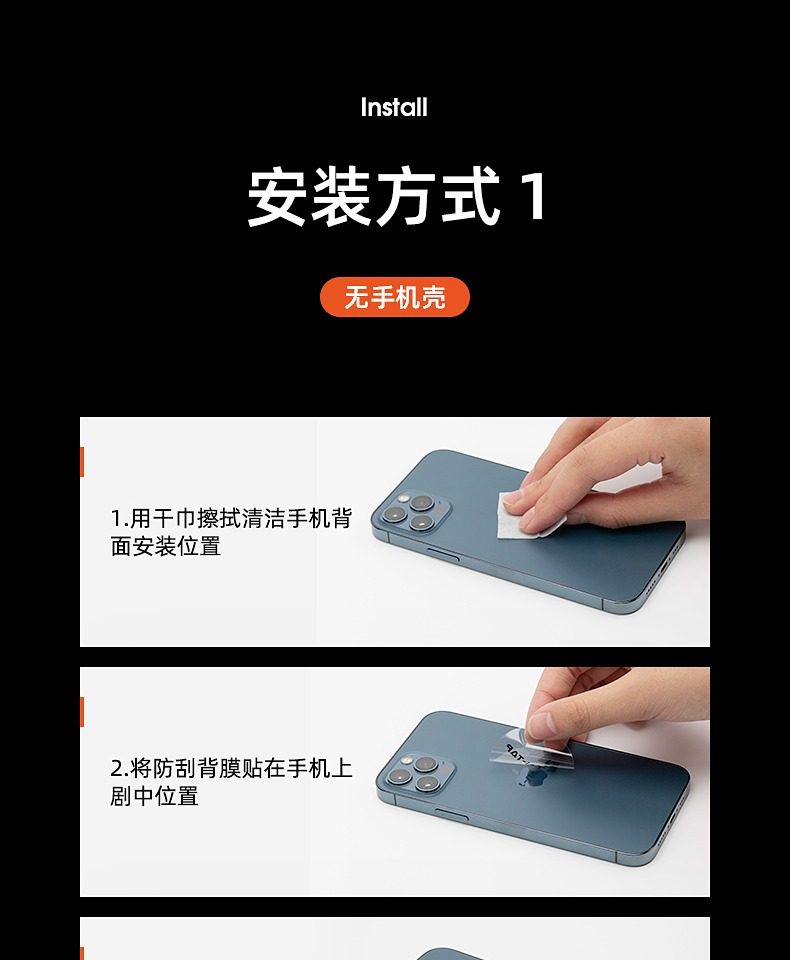 Install

安装方式 1

无手机壳

1.用干巾擦拭清洁手机背面安装位置

2.将防刮背膜贴在手机上剧中位置