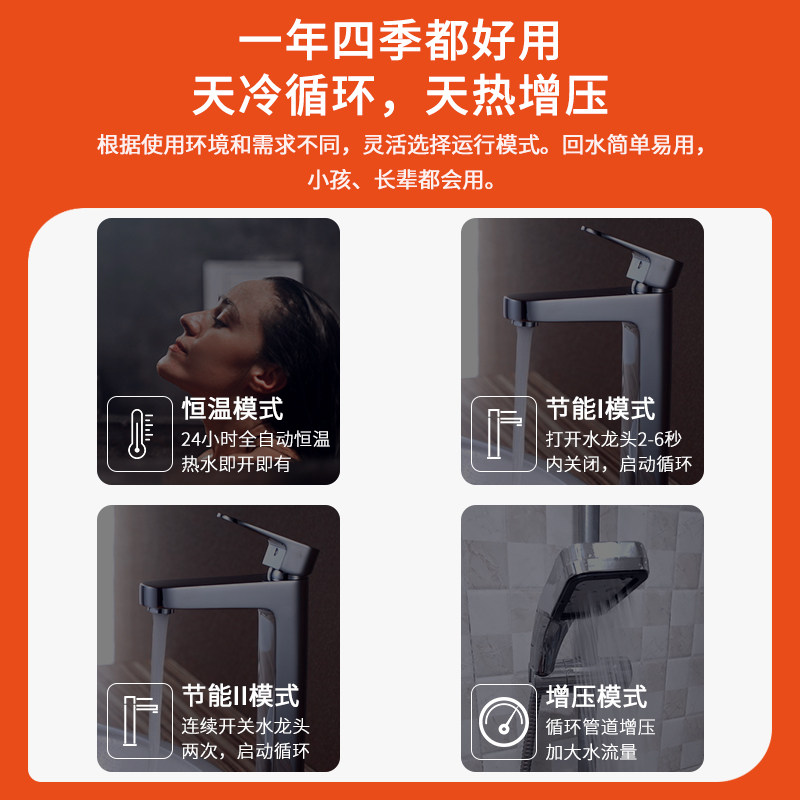 一年四季都好用
天冷循环，天热增压

根据使用环境和需求不同，灵活选择运行模式。回水简单易用，小孩、长辈都会用。

恒温模式
24小时全自动恒温
热水即开即有

节能I模式
打开水龙头2-6秒
内关闭，启动循环

节能II模式
连续开关水龙头
两次，启动循环

增压模式
循环管道增压
加大水流量