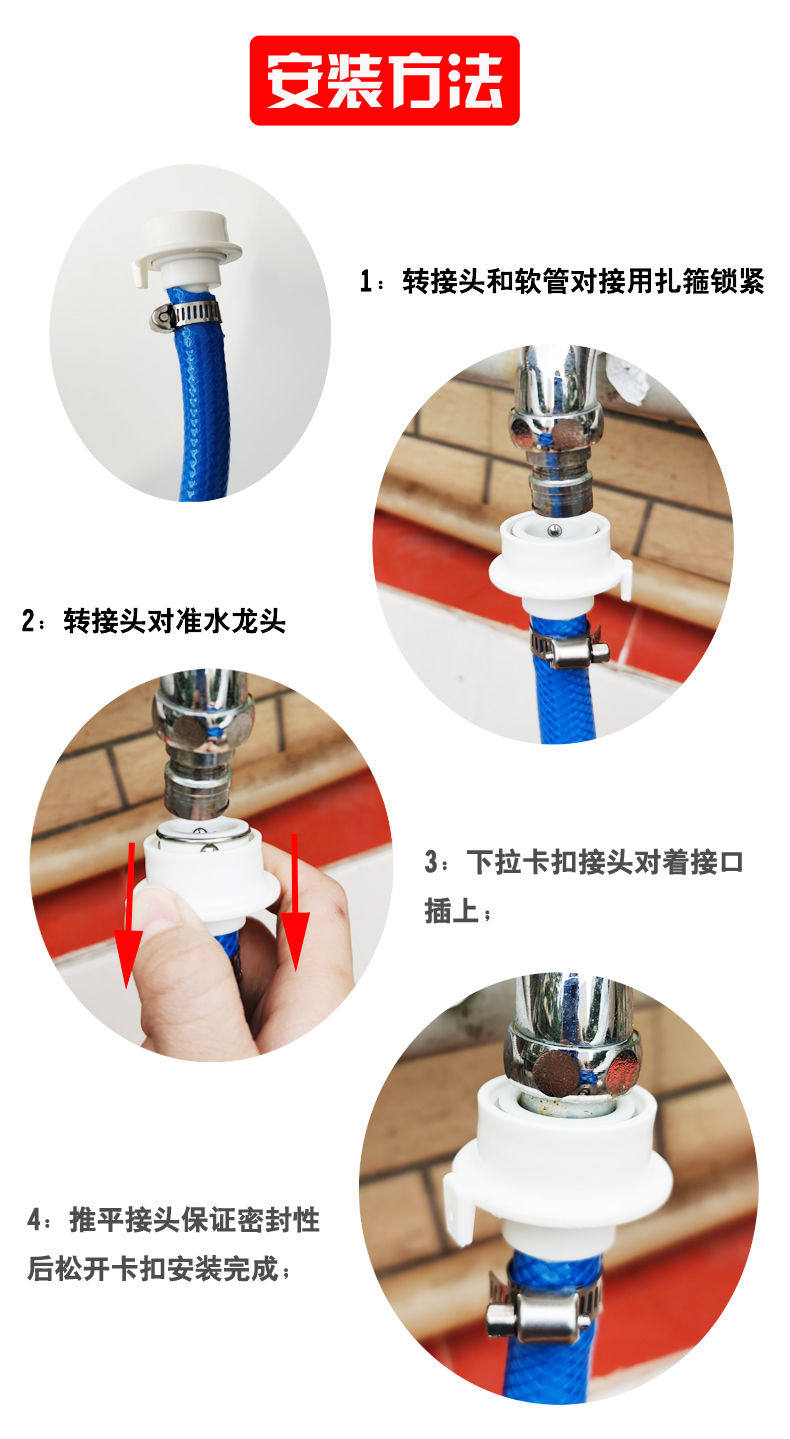 安装方法

1：转接头和软管对接用扎箍锁紧

2：转接头对准水龙头

3：下拉卡扣接头对着接口插上；

4：推平接头保证密封性后松开卡扣安装完成；